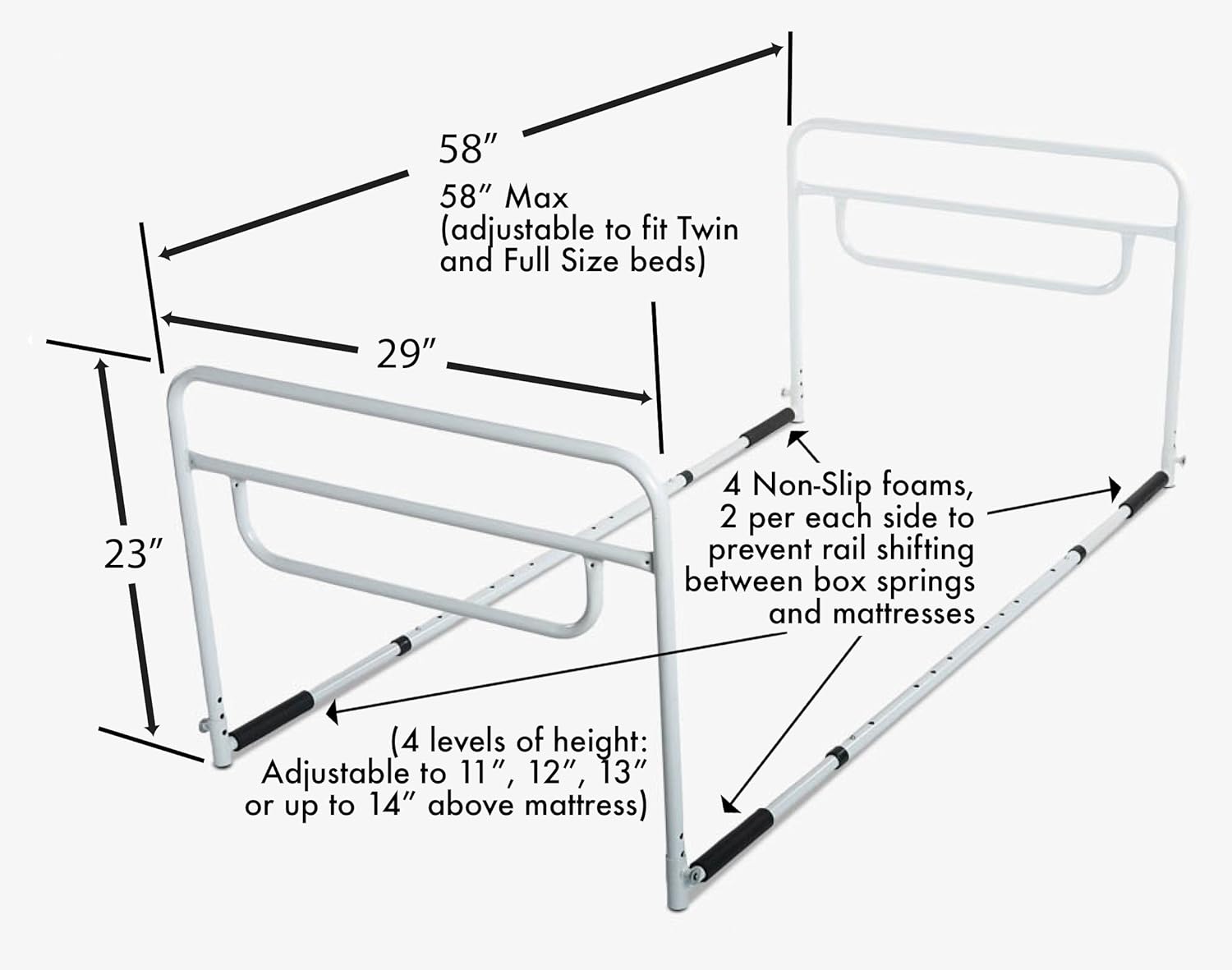 58″

58″ Max
(adjustable to fit Twin
and Full Size beds)

29″

23″

4 Non-Slip foams,
2 per each side to
prevent rail shifting
between box springs
and mattresses

(4 levels of height:
Adjustable to 11″, 12″, 13″
or up to 14″ above mattress)