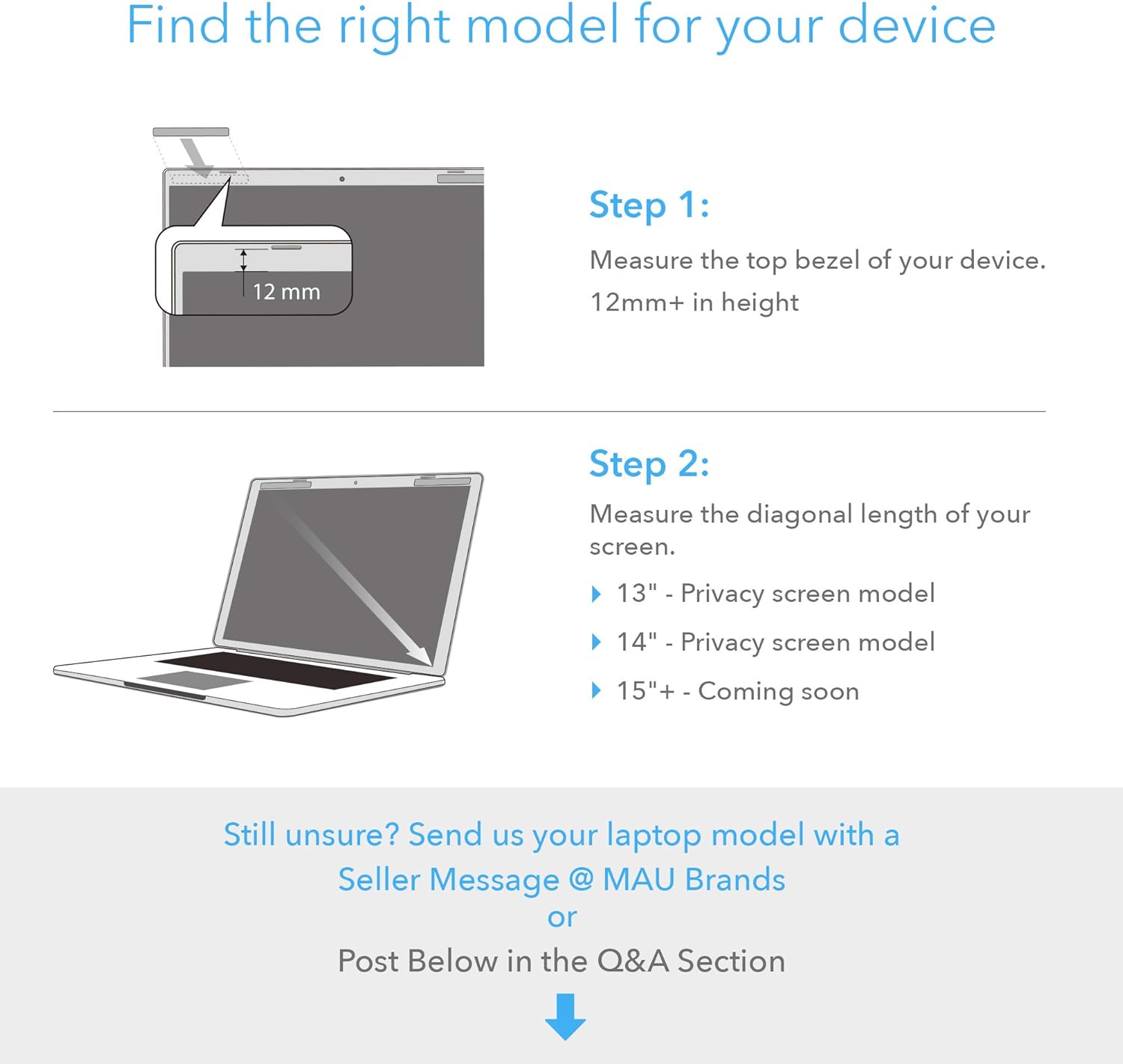 Find the right model for your device

12 mm

Step 1:

Measure the top bezel of your device.

12mm+ in height

Step 2:

Measure the diagonal length of your screen.

13" - Privacy screen model

14" - Privacy screen model

15"+ - Coming soon

Still unsure? Send us your laptop model with a Seller Message @ MAU Brands

or

Post Below in the Q&A Section