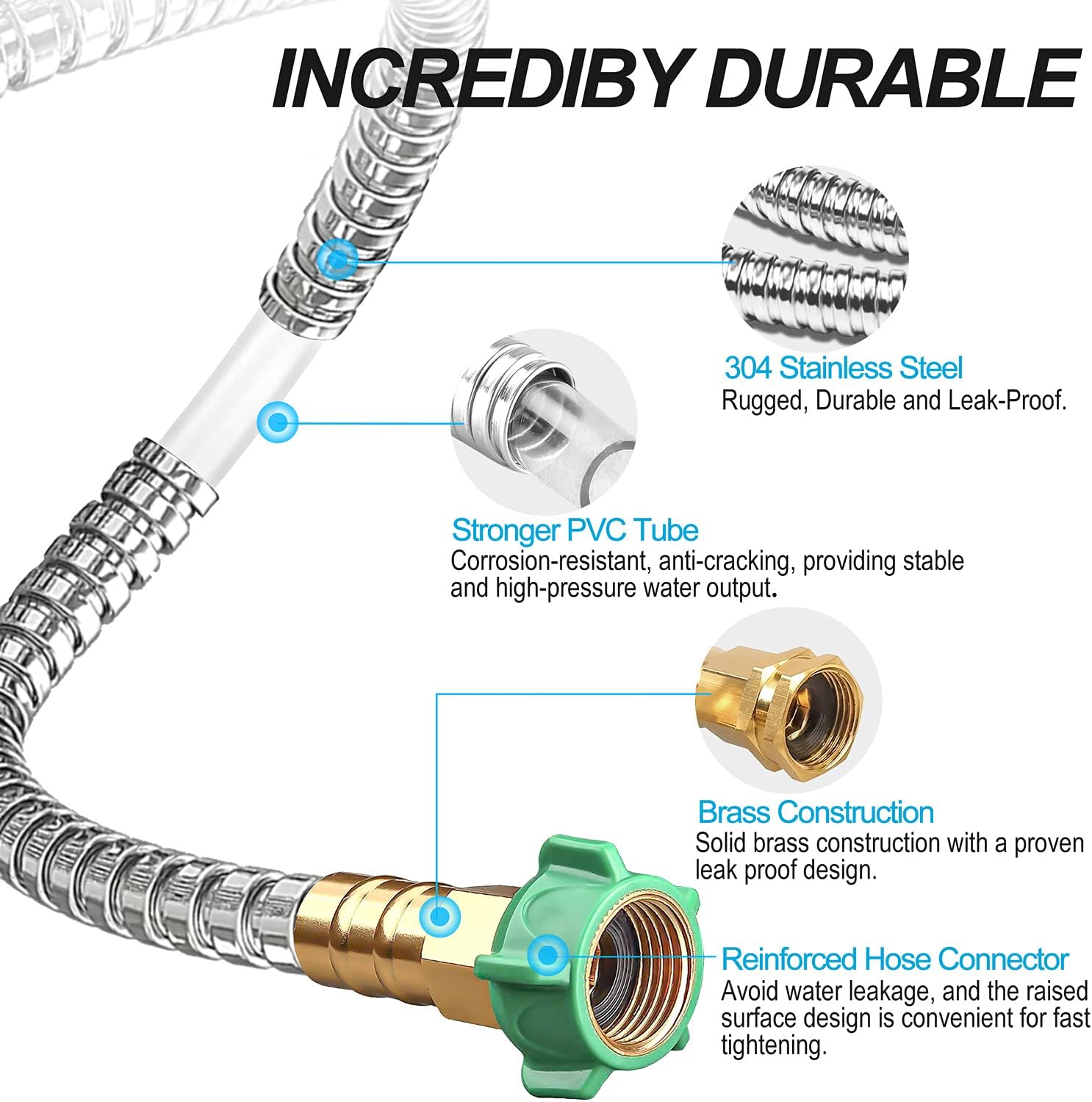 INCREDIBY DURABLE

304 Stainless Steel
Rugged, Durable and Leak-Proof.

Stronger PVC Tube
Corrosion-resistant, anti-cracking, providing stable and high-pressure water output.

Brass Construction
Solid brass construction with a proven leak proof design.

Reinforced Hose Connector
Avoid water leakage, and the raised surface design is convenient for fast tightening.