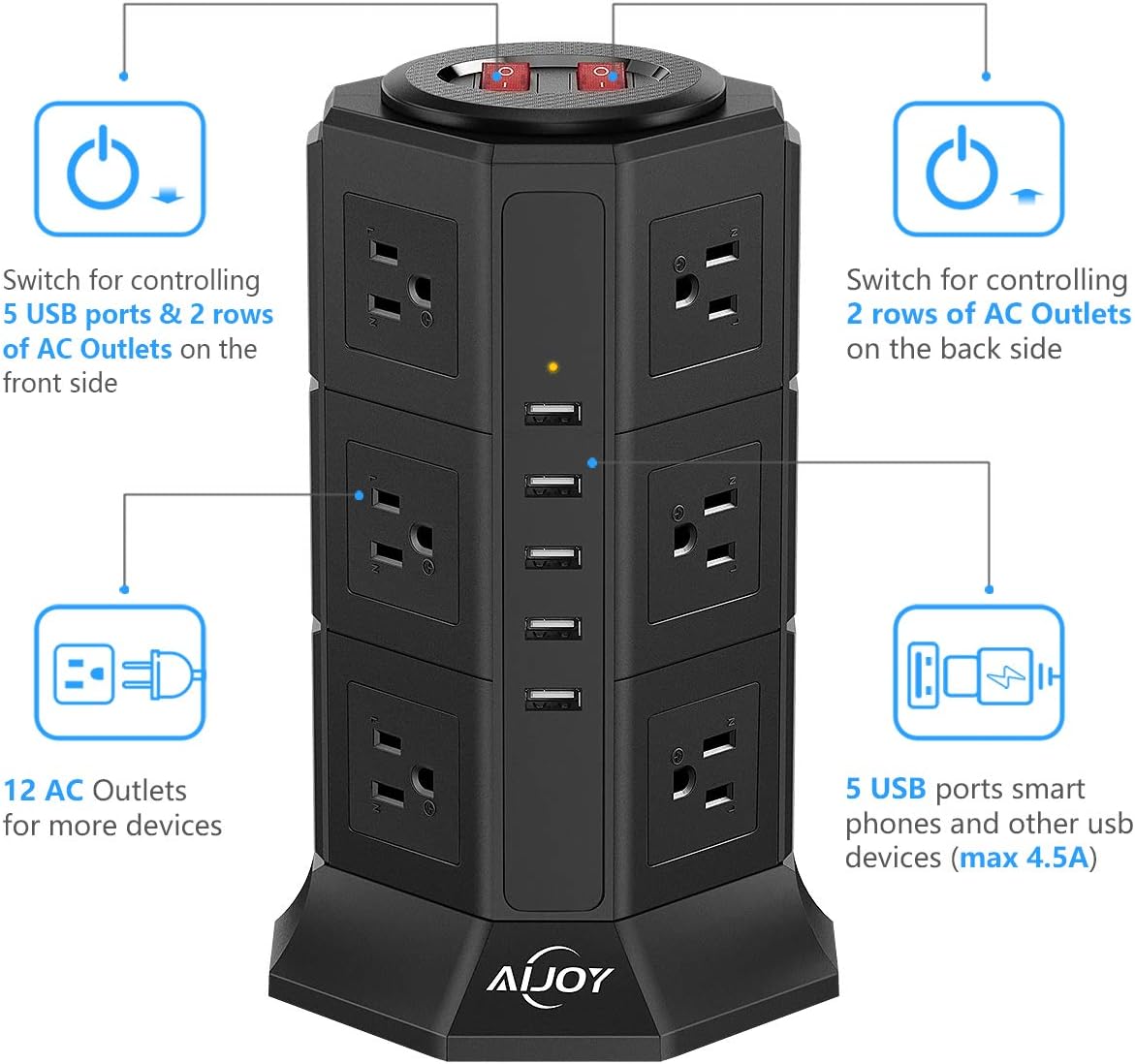 Switch for controlling 5 USB ports & 2 rows of AC Outlets on the front side

Switch for controlling 2 rows of AC Outlets on the back side

12 AC Outlets for more devices

5 USB ports smart phones and other usb devices (max 4.5A)

AIJOY