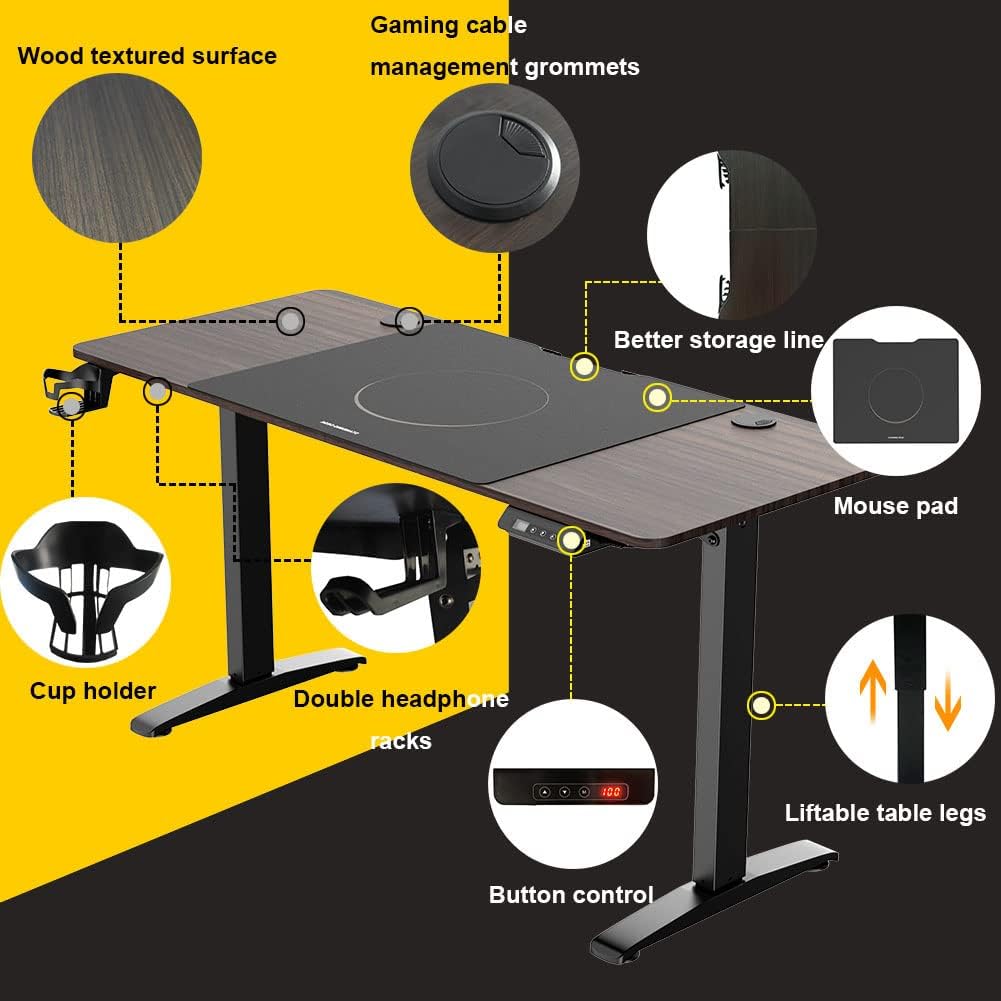 Wood textured surface

Gaming cable management grommets

Better storage line

Mouse pad

Cup holder

Double headphone racks

100

Button control

Liftable table legs