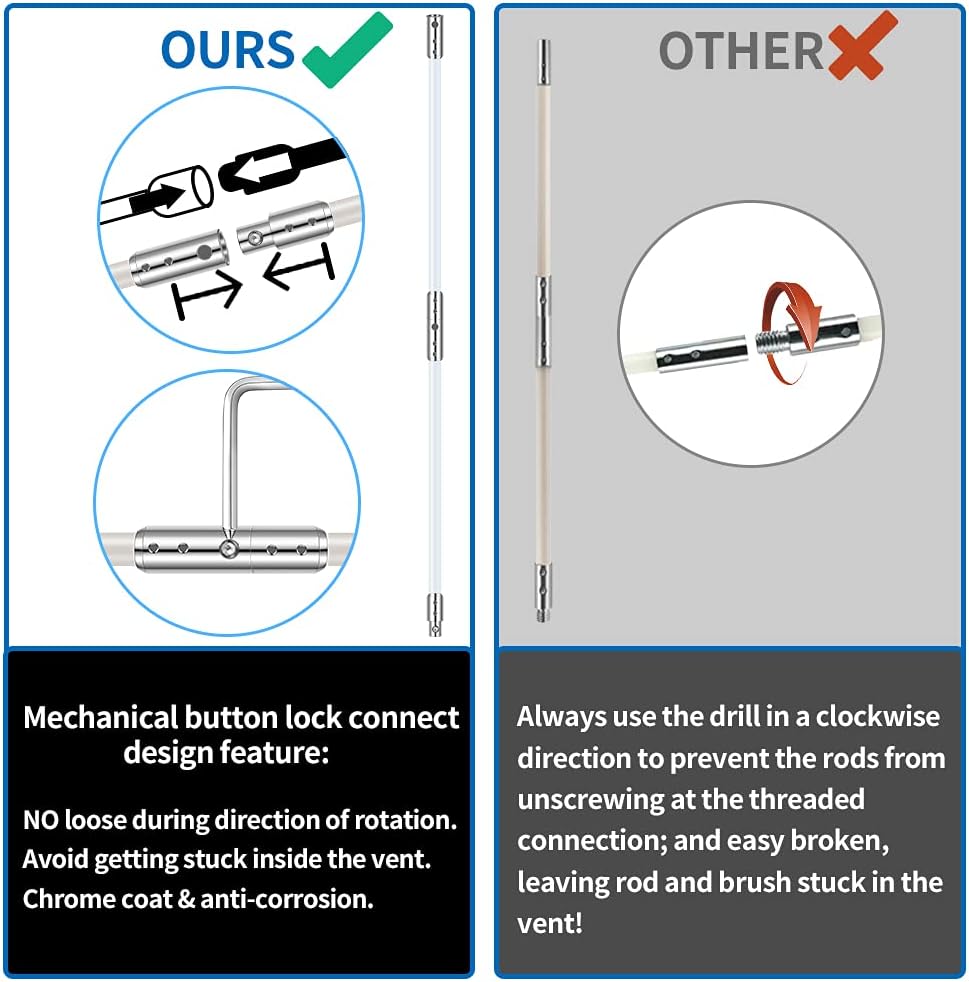 OURS

Mechanical button lock connect design feature:

NO loose during direction of rotation.
Avoid getting stuck inside the vent.
Chrome coat & anti-corrosion.

OTHER

Always use the drill in a clockwise direction to prevent the rods from unscrewing at the threaded connection; and easy broken, leaving rod and brush stuck in the vent!