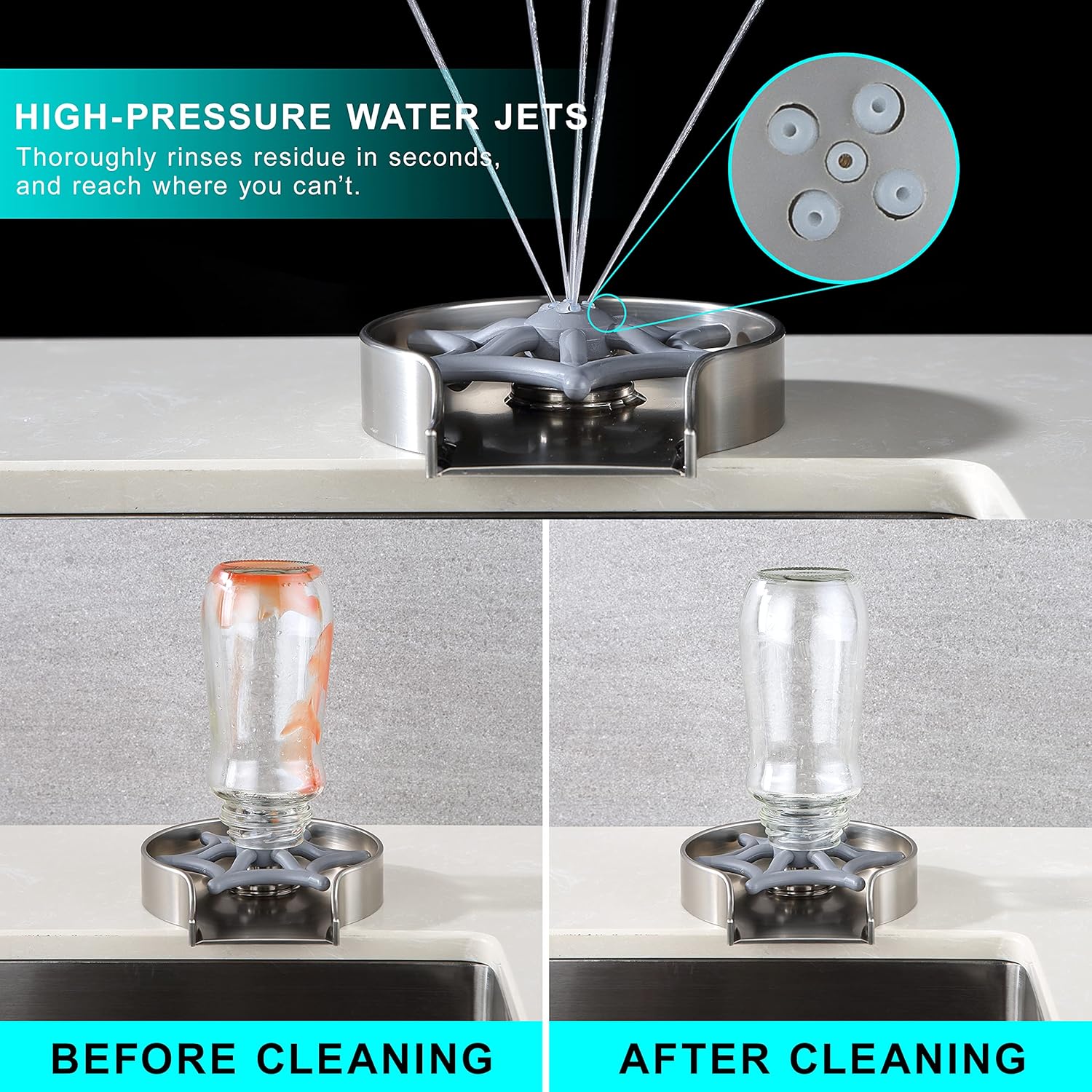 HIGH-PRESSURE WATER JETS
Thoroughly rinses residue in seconds, and reach where you can't.

BEFORE CLEANING

AFTER CLEANING