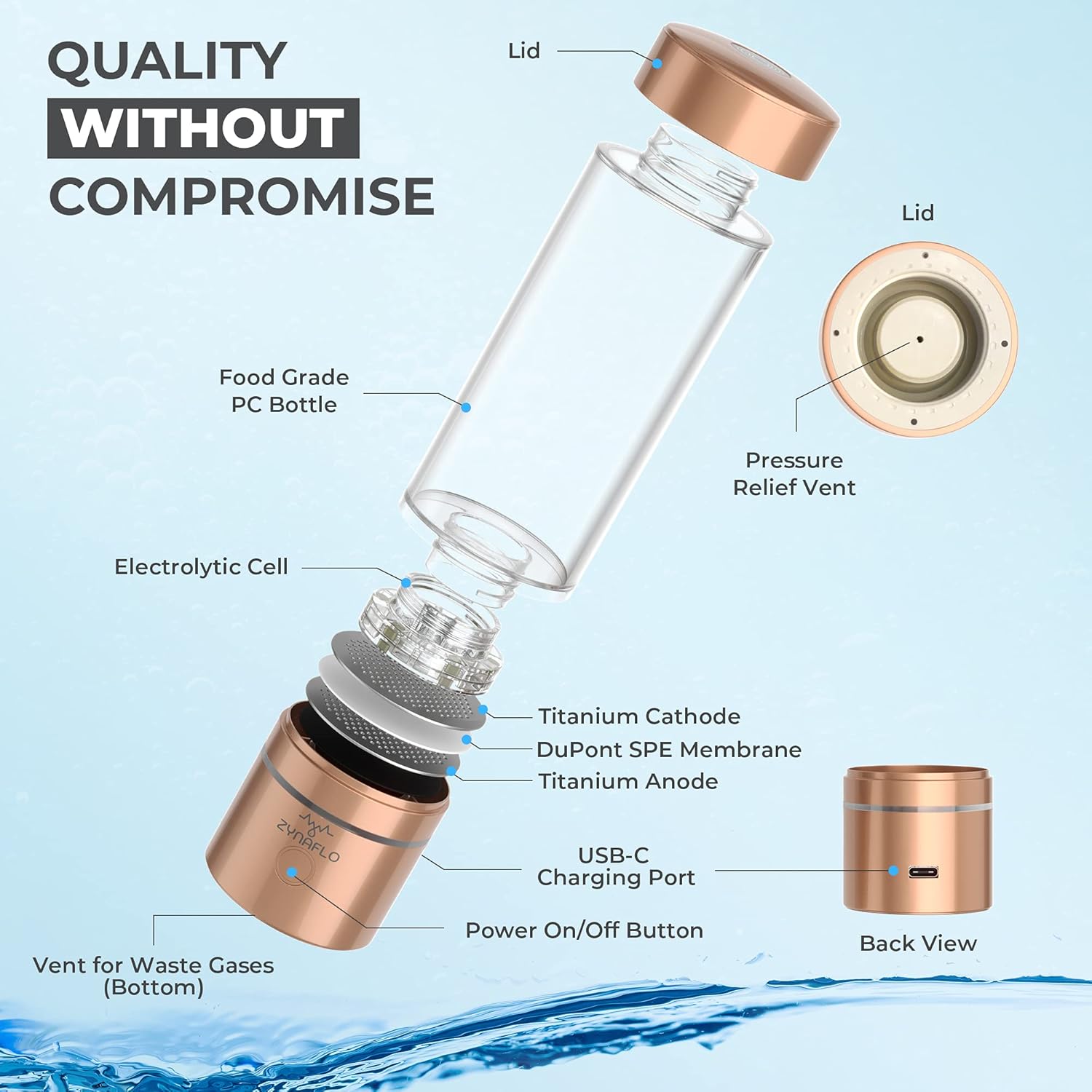 QUALITY
WITHOUT
COMPROMISE

Lid

Lid

Food Grade
PC Bottle

Pressure
Relief Vent

Electrolytic Cell

Titanium Cathode

DuPont SPE Membrane

Titanium Anode

ZYNAFLO

USB-C
Charging Port

Power On/Off Button

Back View

Vent for Waste Gases
(Bottom)