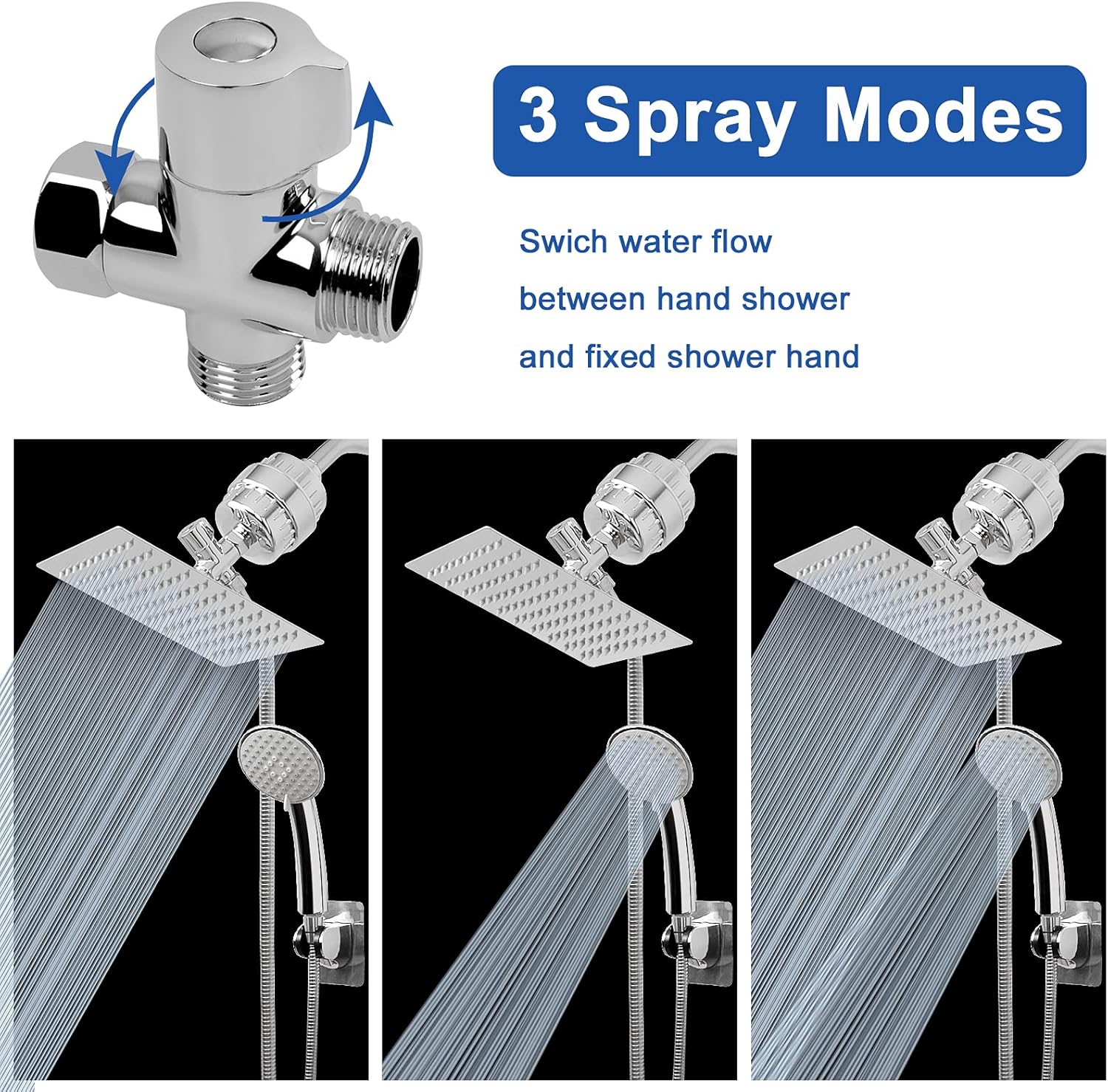 3 Spray Modes

Swich water flow between hand shower and fixed shower hand