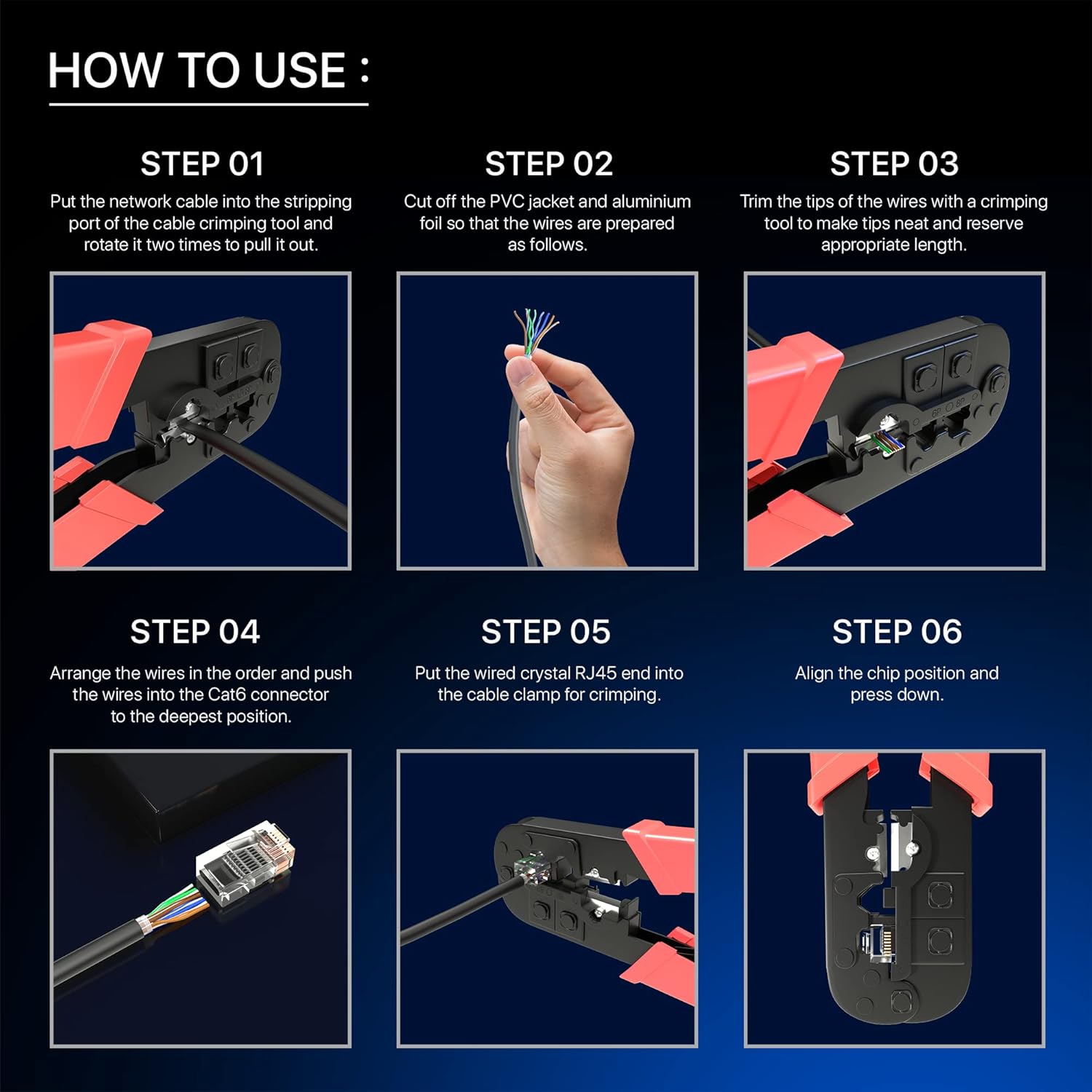 HOW TO USE :

STEP 01

Put the network cable into the stripping port of the cable crimping tool and rotate it two times to pull it out.

STEP 02

Cut off the PVC jacket and aluminium foil so that the wires are prepared as follows.

STEP 03

Trim the tips of the wires with a crimping tool to make tips neat and reserve appropriate length.

6P 8P

STEP 04

Arrange the wires in the order and push the wires into the Cat6 connector to the deepest position.

STEP 05

Put the wired crystal RJ45 end into the cable clamp for crimping.

STEP 06

Align the chip position and press down.