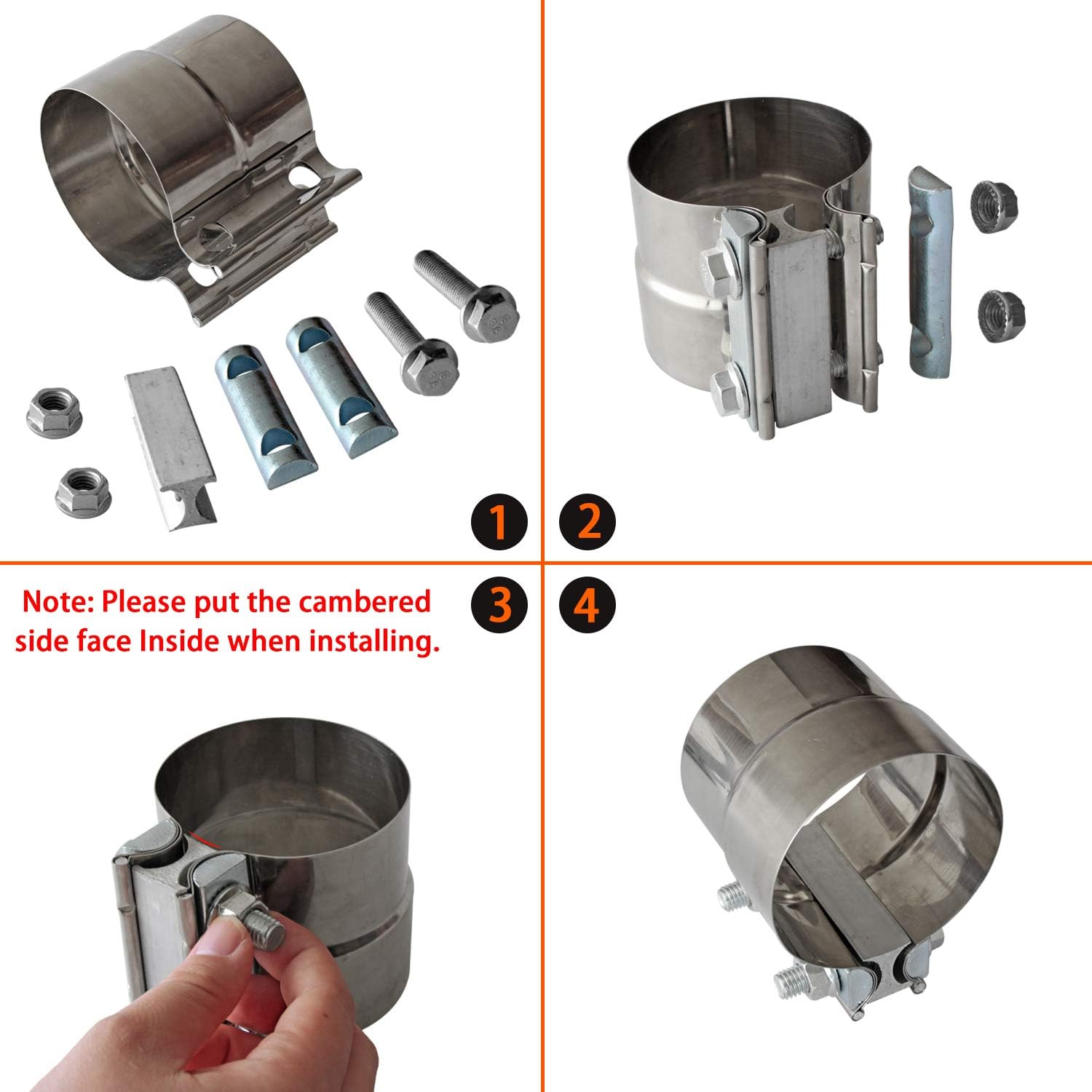 1

2

Note: Please put the cambered side face Inside when installing.

3

4