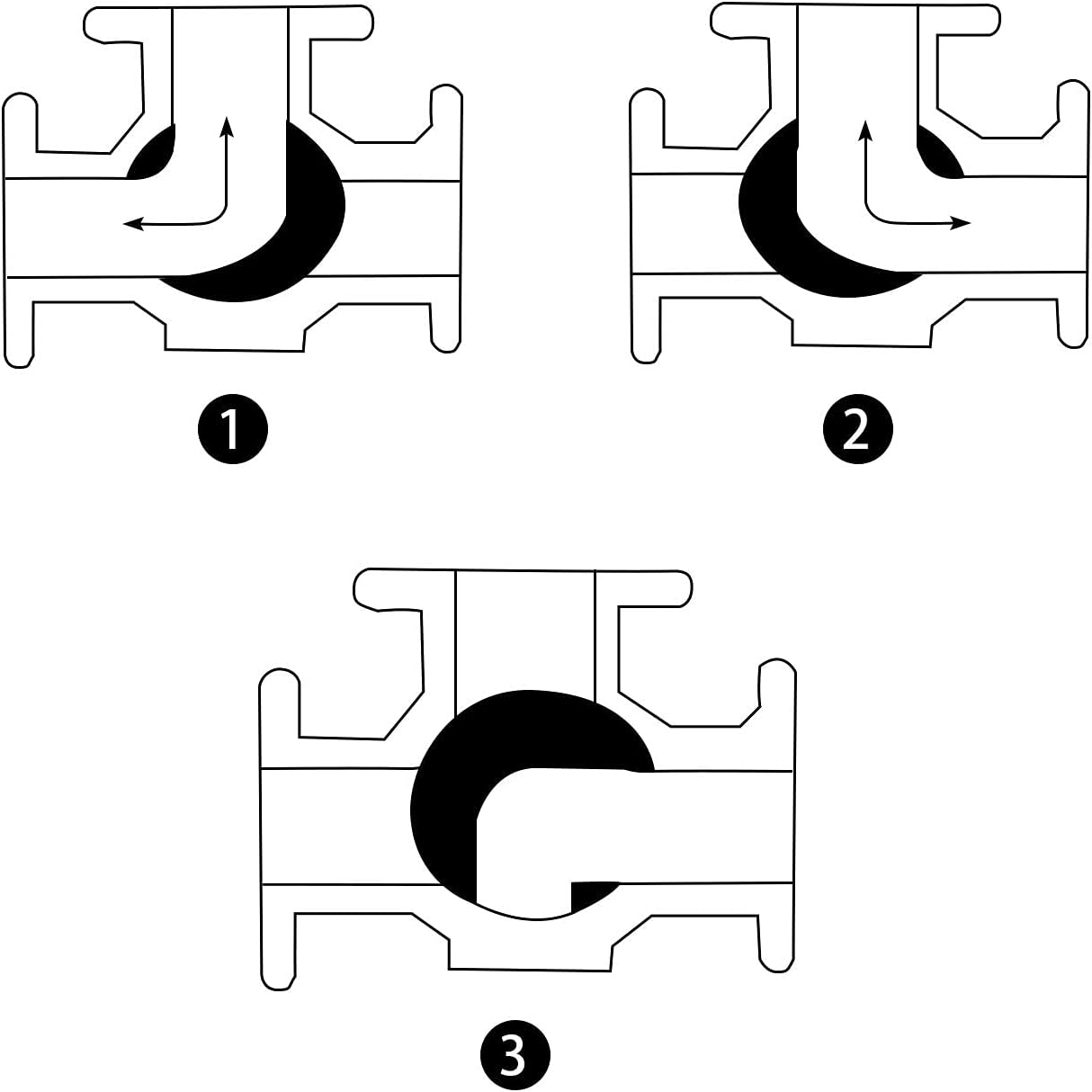 1

2

3