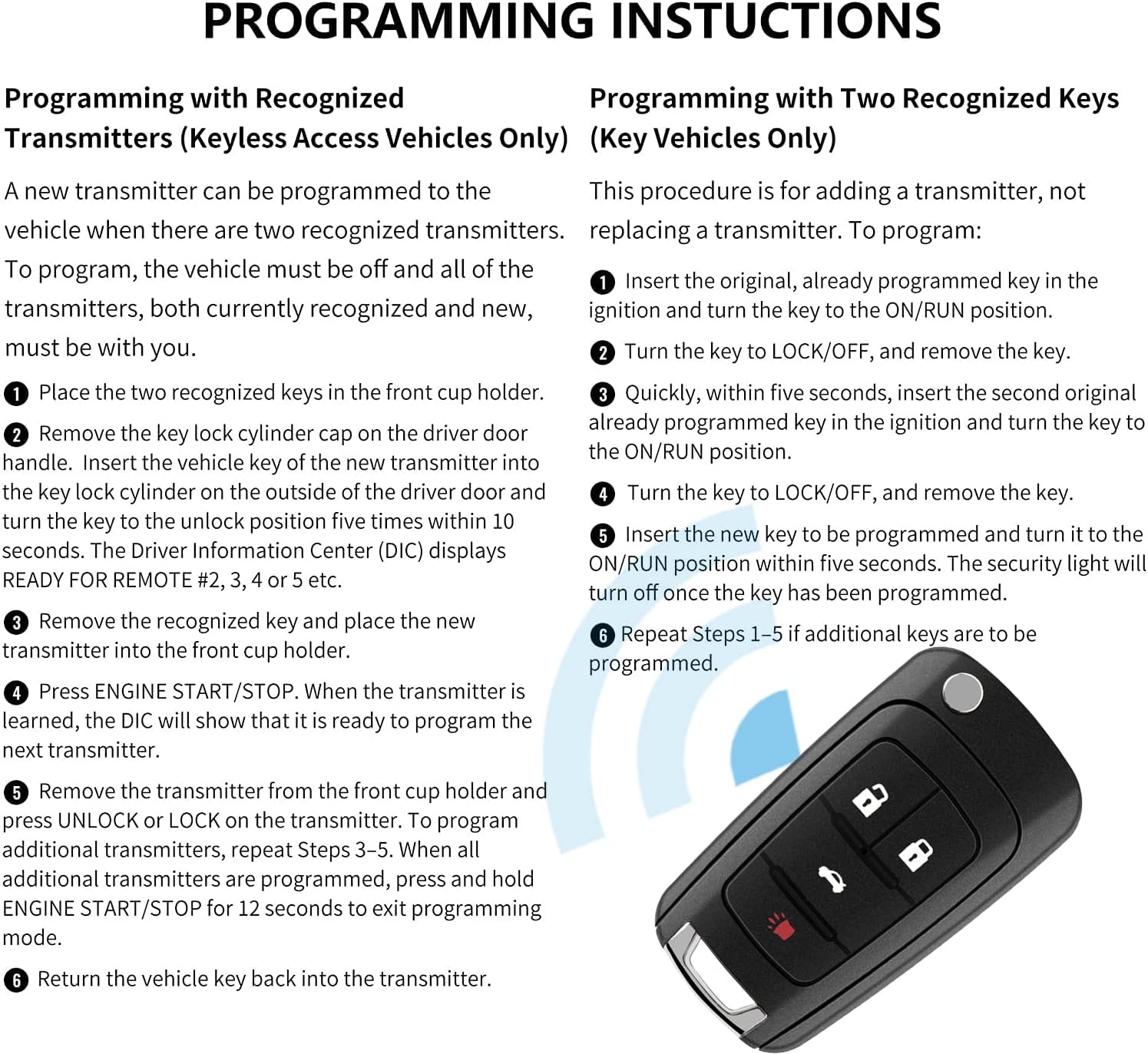 PROGRAMMING INSTUCTIONS

Programming with Recognized Transmitters (Keyless Access Vehicles Only)

A new transmitter can be programmed to the vehicle when there are two recognized transmitters. To program, the vehicle must be off and all of the transmitters, both currently recognized and new, must be with you.

1 Place the two recognized keys in the front cup holder.

2 Remove the key lock cylinder cap on the driver door handle. Insert the vehicle key of the new transmitter into the key lock cylinder on the outside of the driver door and turn the key to the unlock position five times within 10 seconds. The Driver Information Center (DIC) displays READY FOR REMOTE #2, 3, 4 or 5 etc.

3 Remove the recognized key and place the new transmitter into the front cup holder.

4 Press ENGINE START/STOP. When the transmitter is learned, the DIC will show that it is ready to program the next transmitter.

5 Remove the transmitter from the front cup holder and press UNLOCK or LOCK on the transmitter. To program additional transmitters, repeat Steps 3–5. When all additional transmitters are programmed, press and hold ENGINE START/STOP for 12 seconds to exit programming mode.

6 Return the vehicle key back into the transmitter.

Programming with Two Recognized Keys (Key Vehicles Only)

This procedure is for adding a transmitter, not replacing a transmitter. To program:

1 Insert the original, already programmed key in the ignition and turn the key to the ON/RUN position.

2 Turn the key to LOCK/OFF, and remove the key.

3 Quickly, within five seconds, insert the second original already programmed key in the ignition and turn the key to the ON/RUN position.

4 Turn the key to LOCK/OFF, and remove the key.

5 Insert the new key to be programmed and turn it to the ON/RUN position within five seconds. The security light will turn off once the key has been programmed.

6 Repeat Steps 1–5 if additional keys are to be programmed.