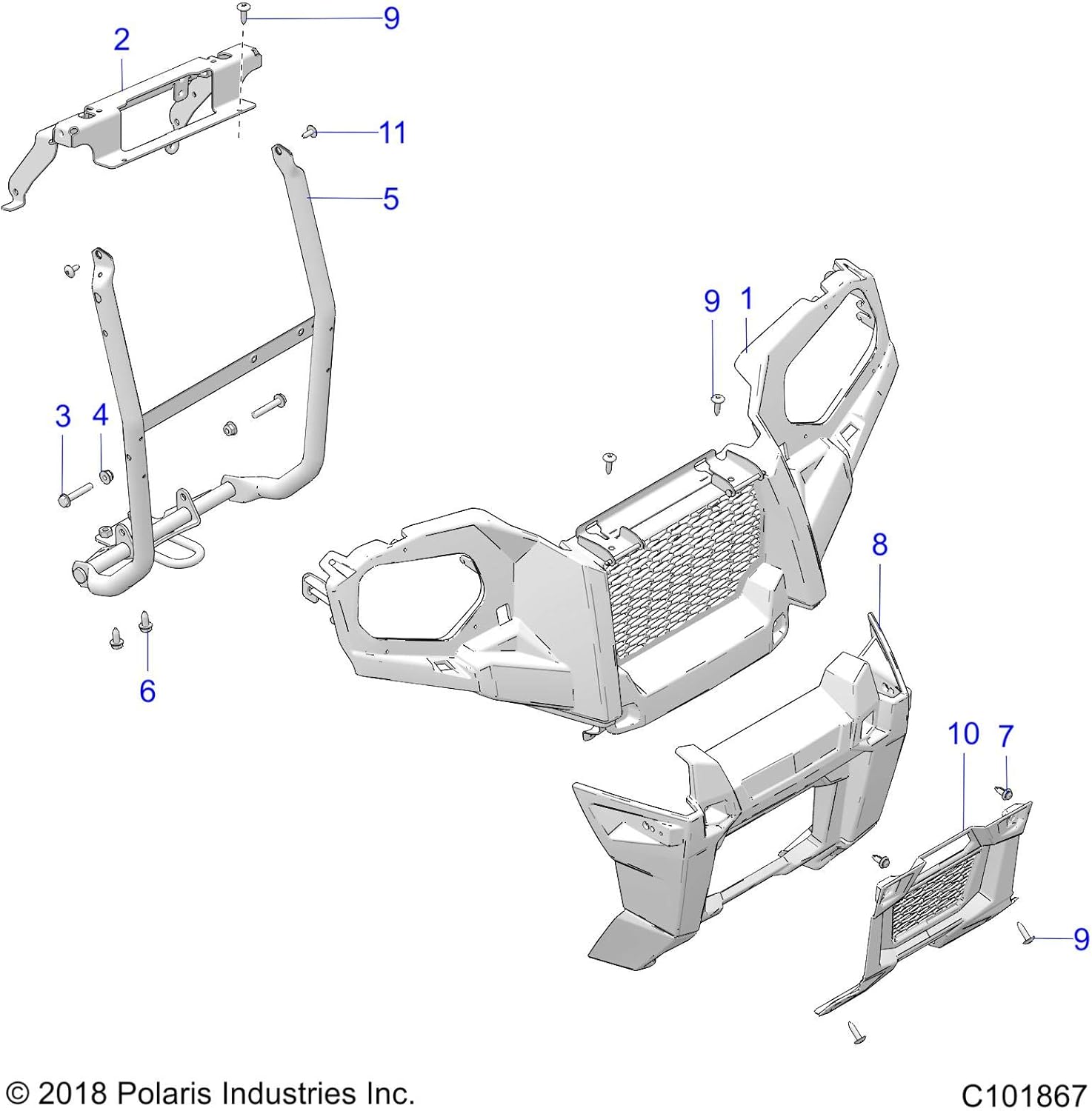 9
2
11
5
9
1
3
4
8
6
10
7
9
© 2018 Polaris Industries Inc.
C101867