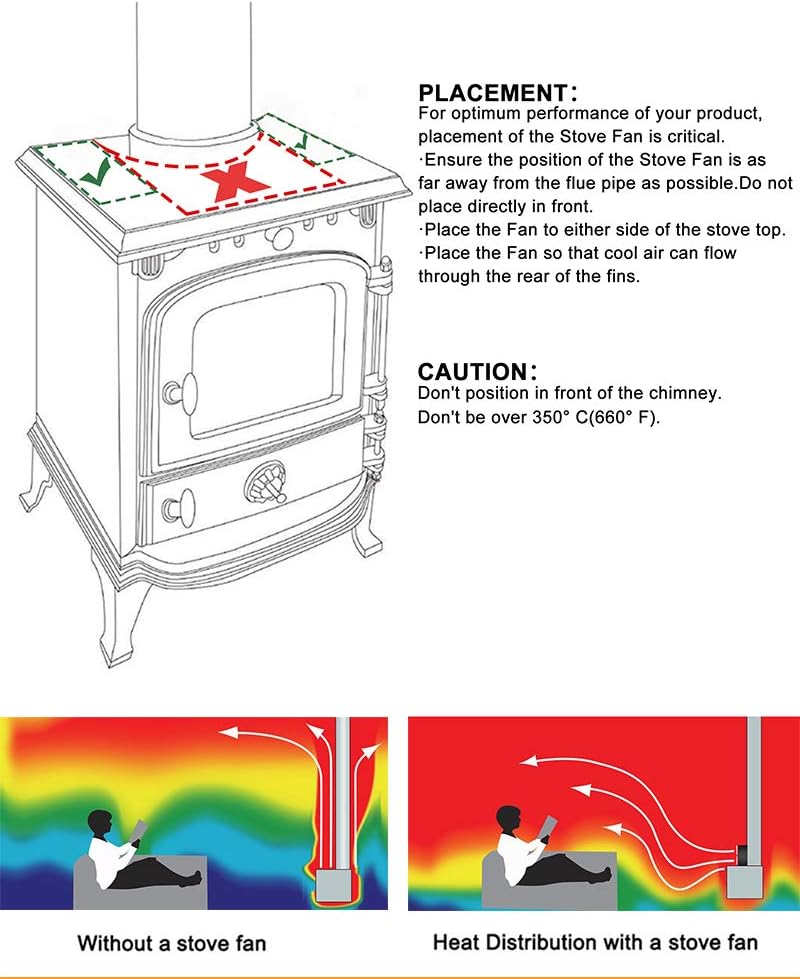 PLACEMENT:
For optimum performance of your product, placement of the Stove Fan is critical.
·Ensure the position of the Stove Fan is as far away from the flue pipe as possible.Do not place directly in front.
·Place the Fan to either side of the stove top.
·Place the Fan so that cool air can flow through the rear of the fins.

CAUTION:
Don't position in front of the chimney.
Don't be over 350° C(660° F).

Without a stove fan

Heat Distribution with a stove fan