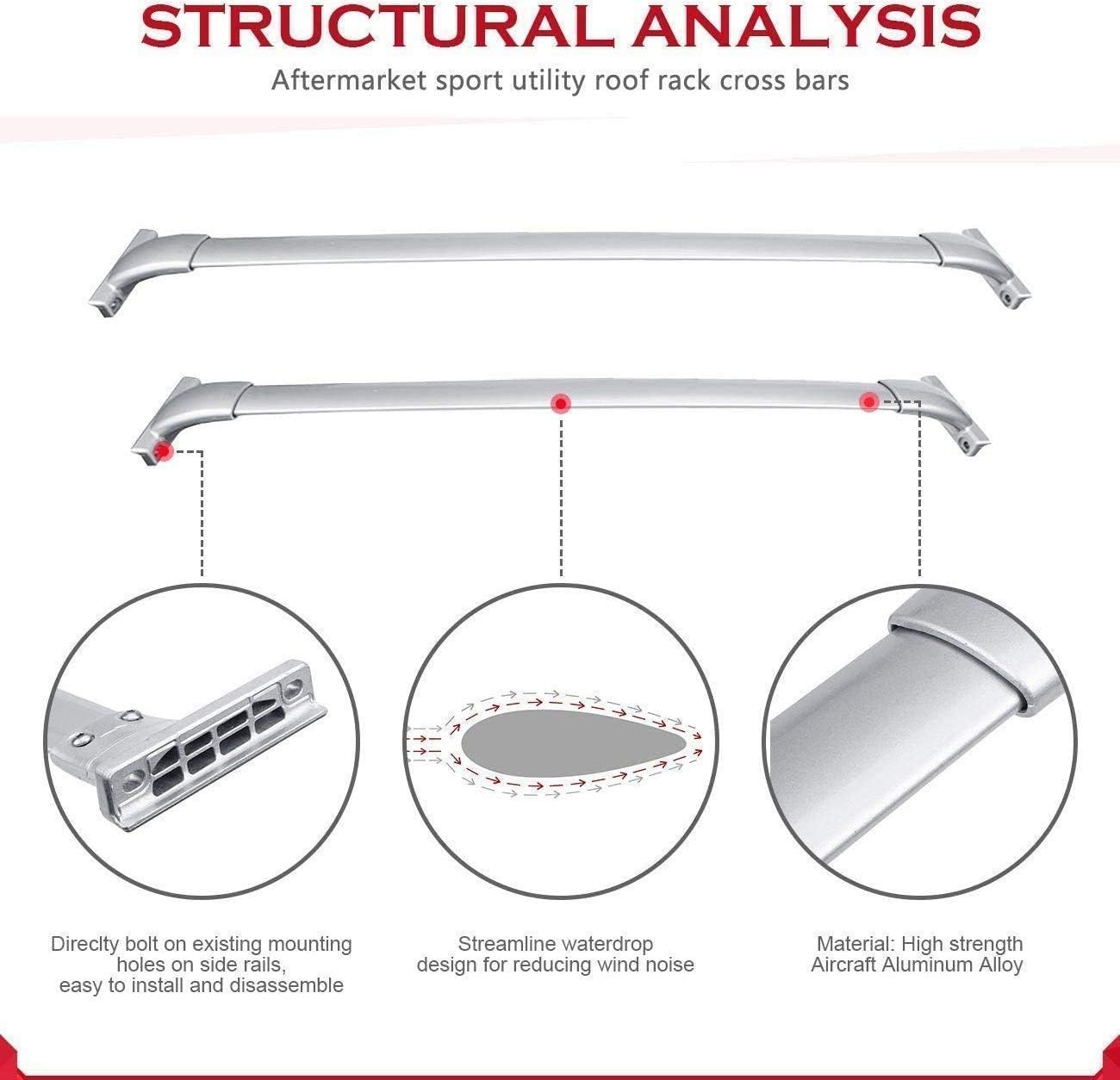 STRUCTURAL ANALYSIS

Aftermarket sport utility roof rack cross bars

Direclty bolt on existing mounting holes on side rails, easy to install and disassemble

Streamline waterdrop design for reducing wind noise

Material: High strength Aircraft Aluminum Alloy