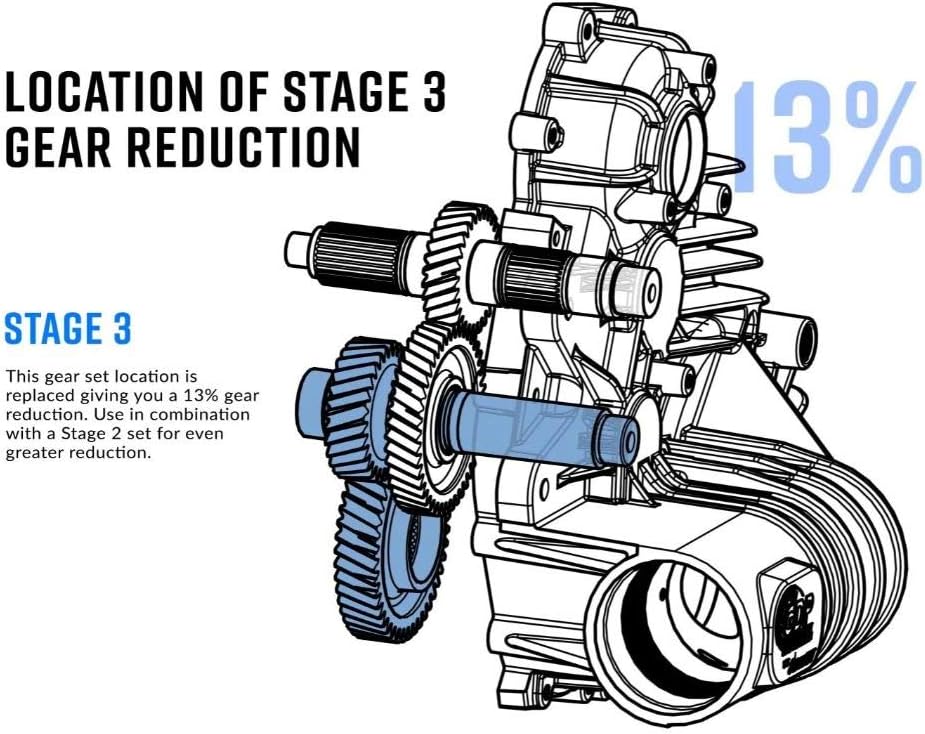 LOCATION OF STAGE 3 GEAR REDUCTION

13%

STAGE 3

This gear set location is replaced giving you a 13% gear reduction. Use in combination with a Stage 2 set for even greater reduction.