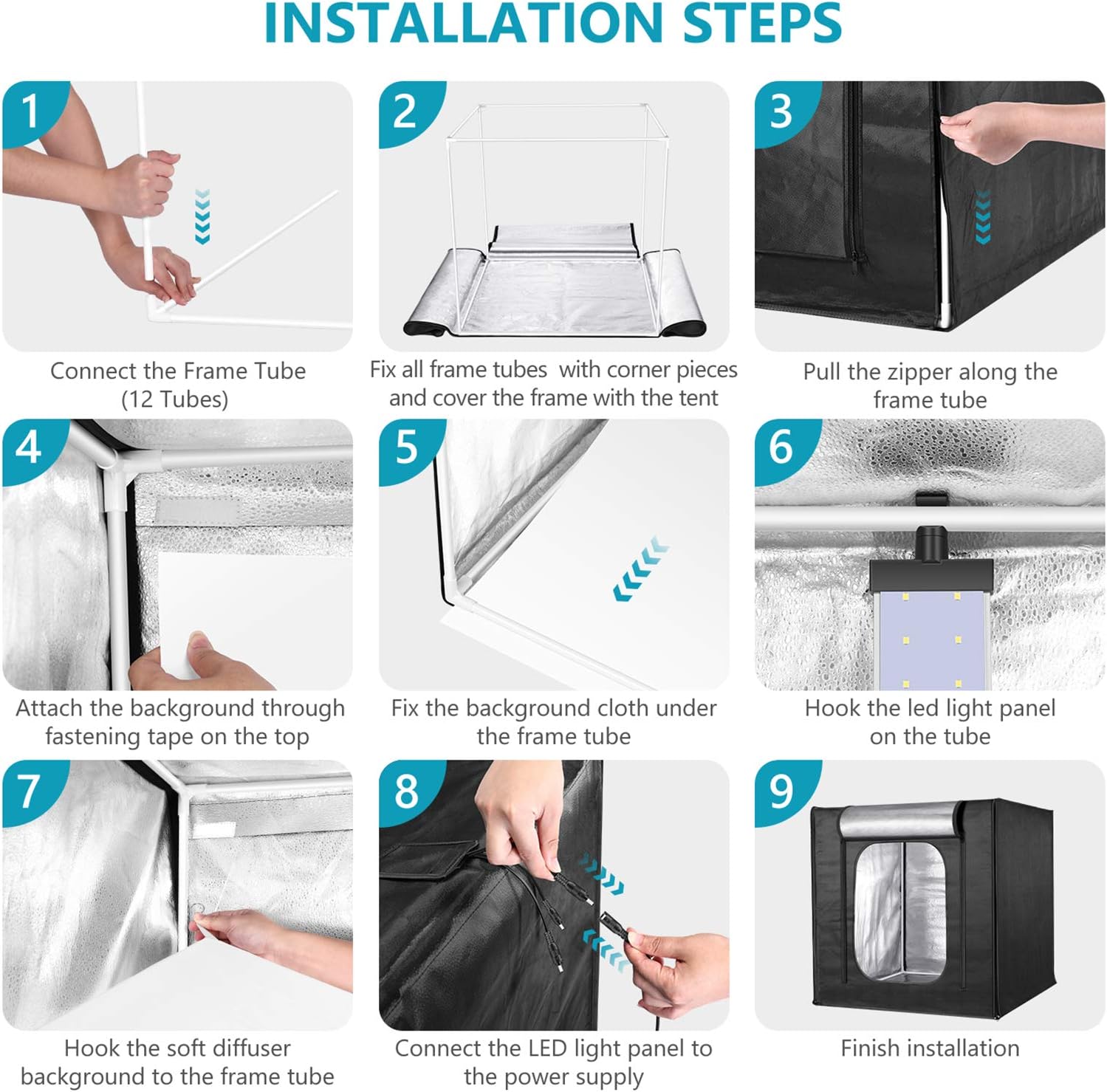 INSTALLATION STEPS

1

Connect the Frame Tube (12 Tubes)

2

Fix all frame tubes with corner pieces and cover the frame with the tent

3

Pull the zipper along the frame tube

4

Attach the background through fastening tape on the top

5

Fix the background cloth under the frame tube

6

Hook the led light panel on the tube

7

Hook the soft diffuser background to the frame tube

8

Connect the LED light panel to the power supply

9

Finish installation