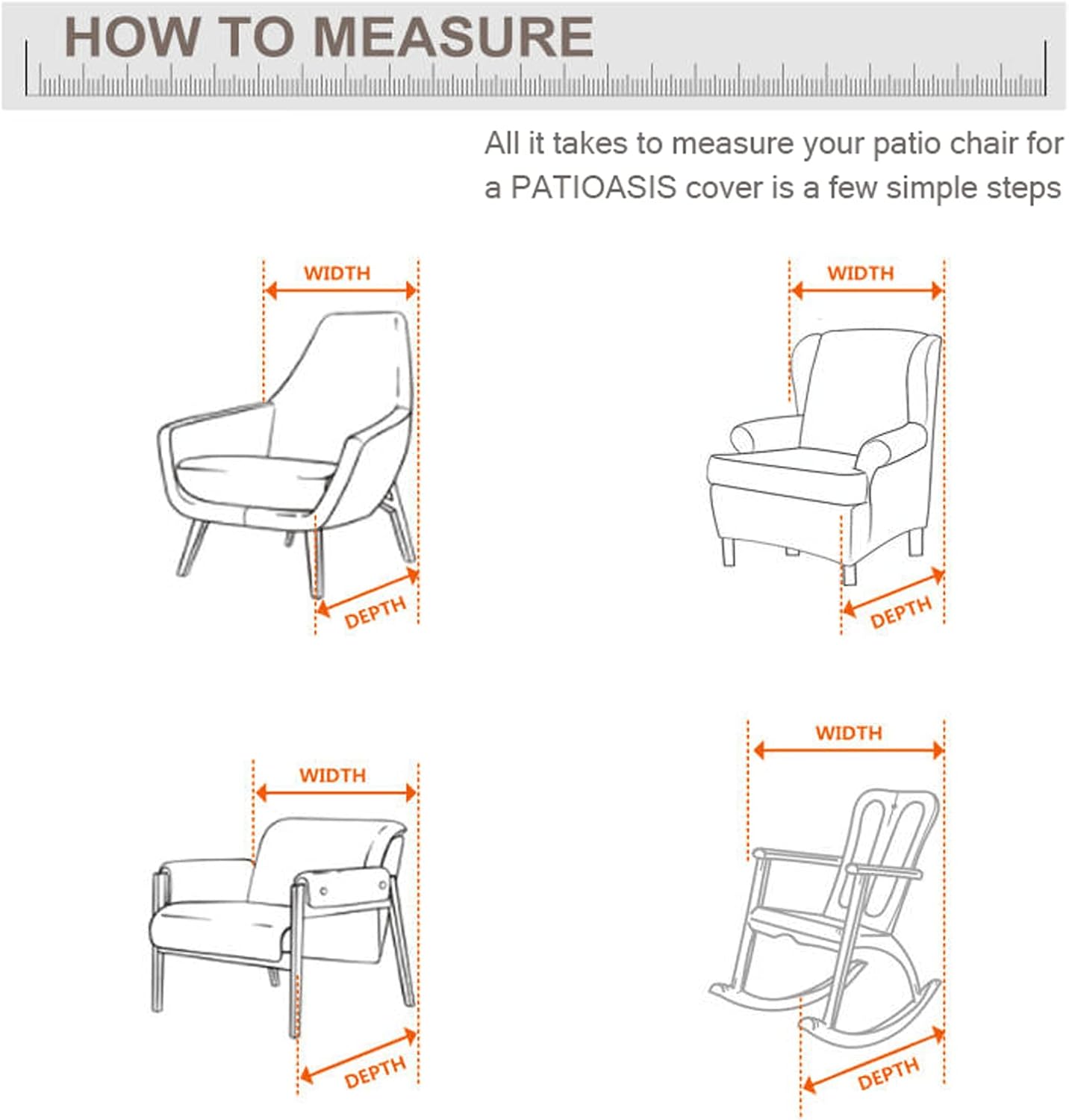 HOW TO MEASURE

All it takes to measure your patio chair for a PATIOASIS cover is a few simple steps

WIDTH

DEPTH

WIDTH

DEPTH

WIDTH

DEPTH

WIDTH

DEPTH