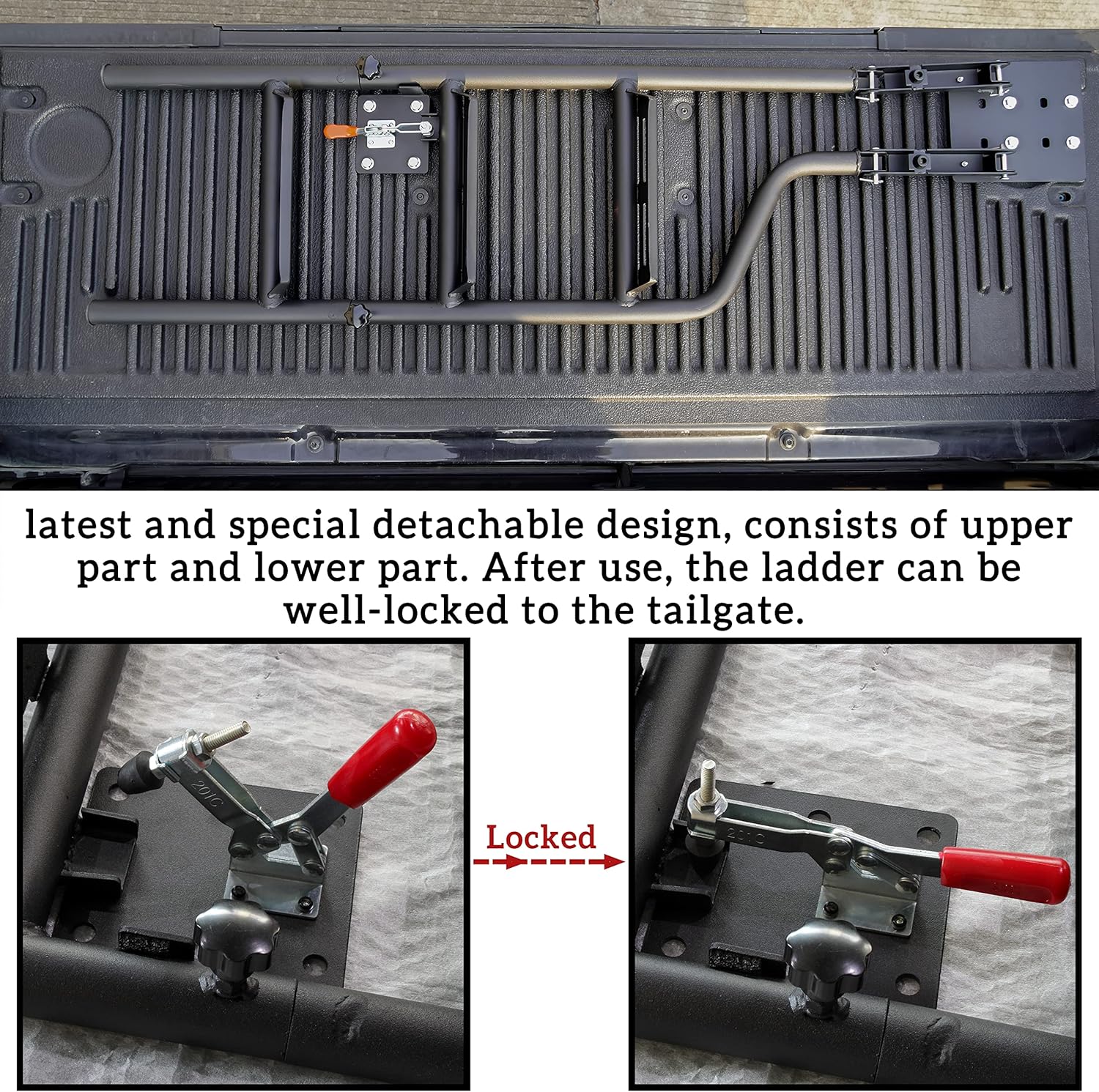 latest and special detachable design, consists of upper part and lower part. After use, the ladder can be well-locked to the tailgate.

201C

Locked

201C