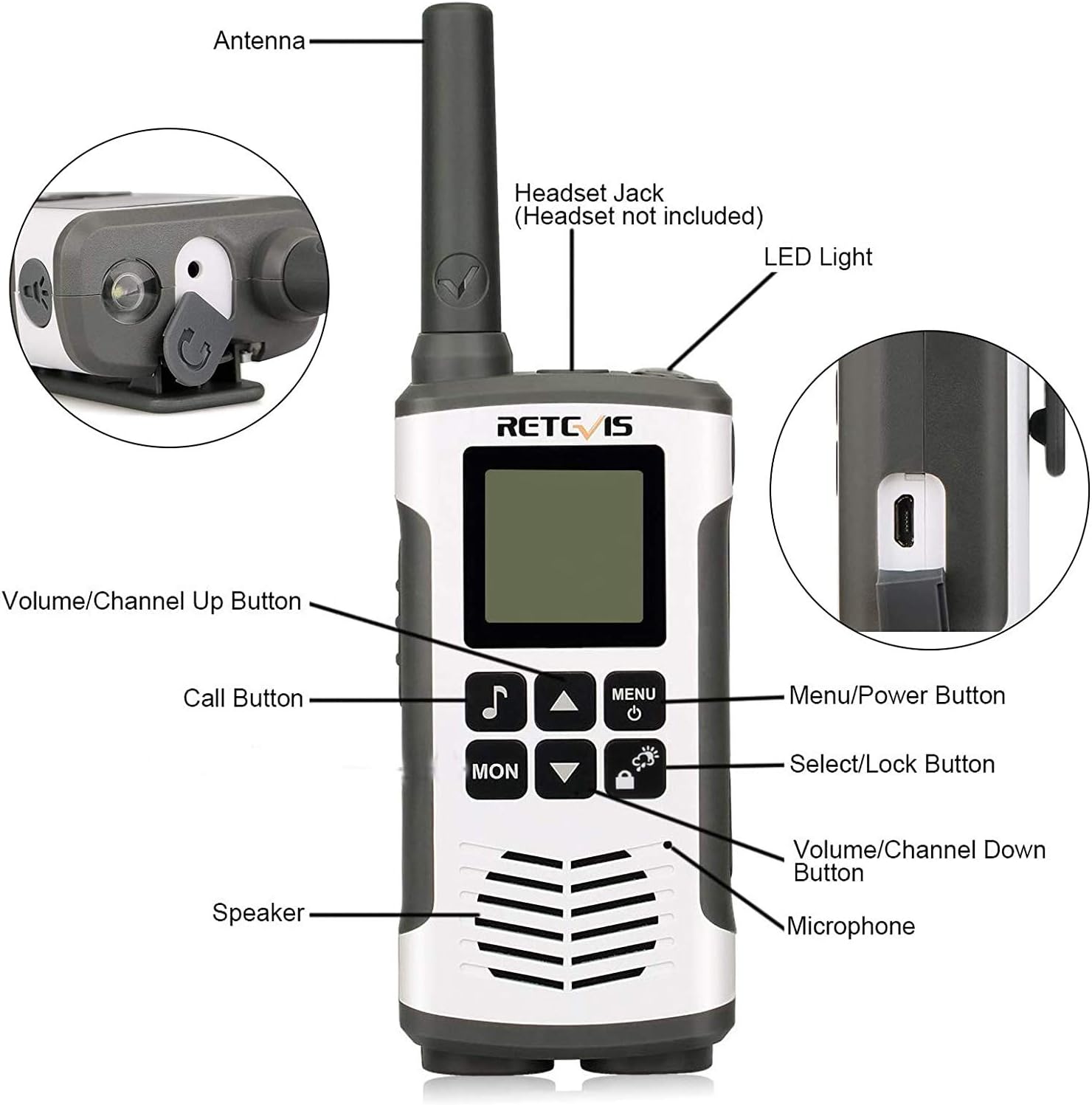 Antenna

Headset Jack
(Headset not included)

LED Light

RETEVIS

Volume/Channel Up Button

Call Button

MENU

Menu/Power Button

MON

Select/Lock Button

Volume/Channel Down Button

Speaker

Microphone