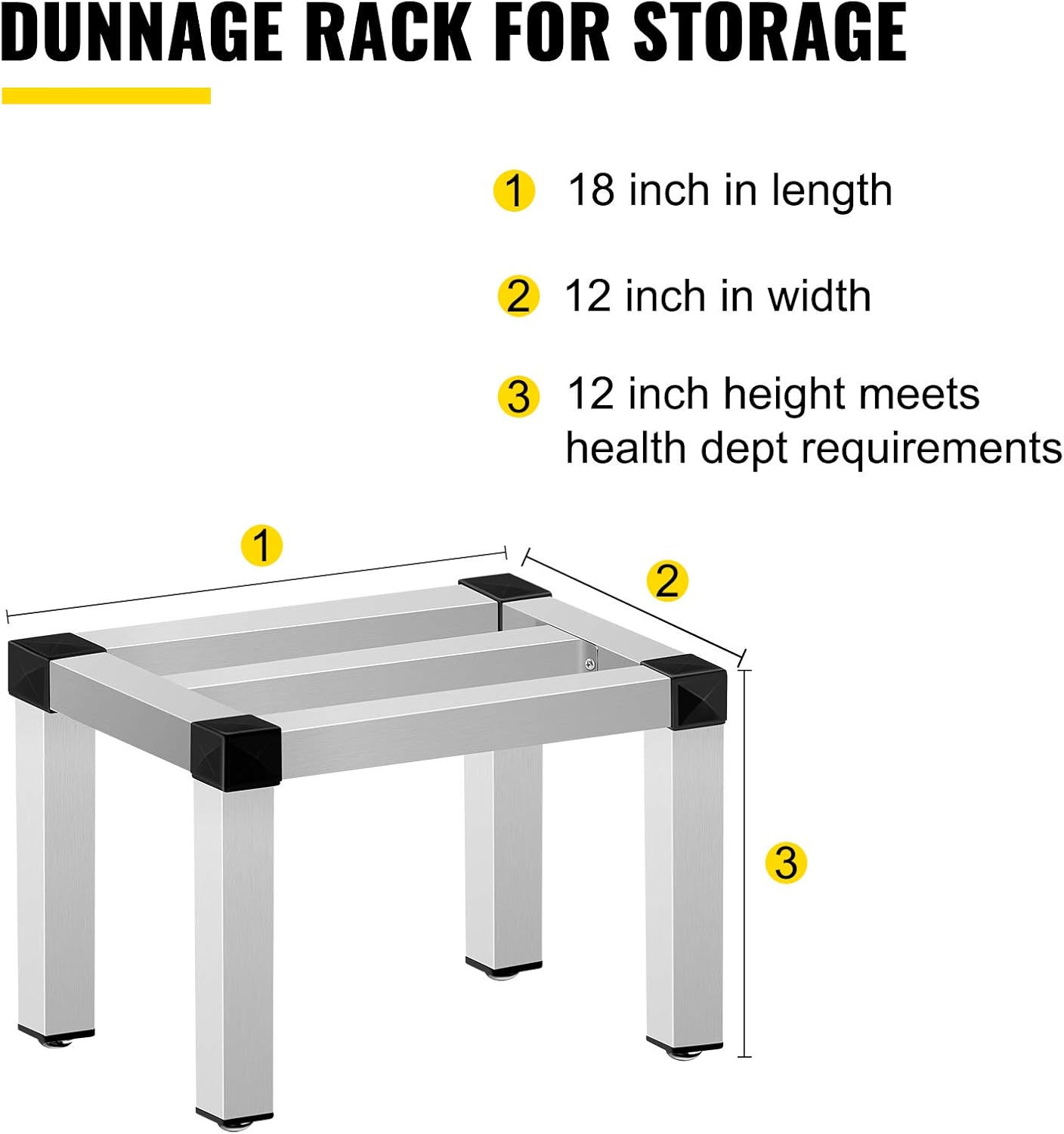 DUNNAGE RACK FOR STORAGE

1 18 inch in length

2 12 inch in width

3 12 inch height meets health dept requirements

1

2

3