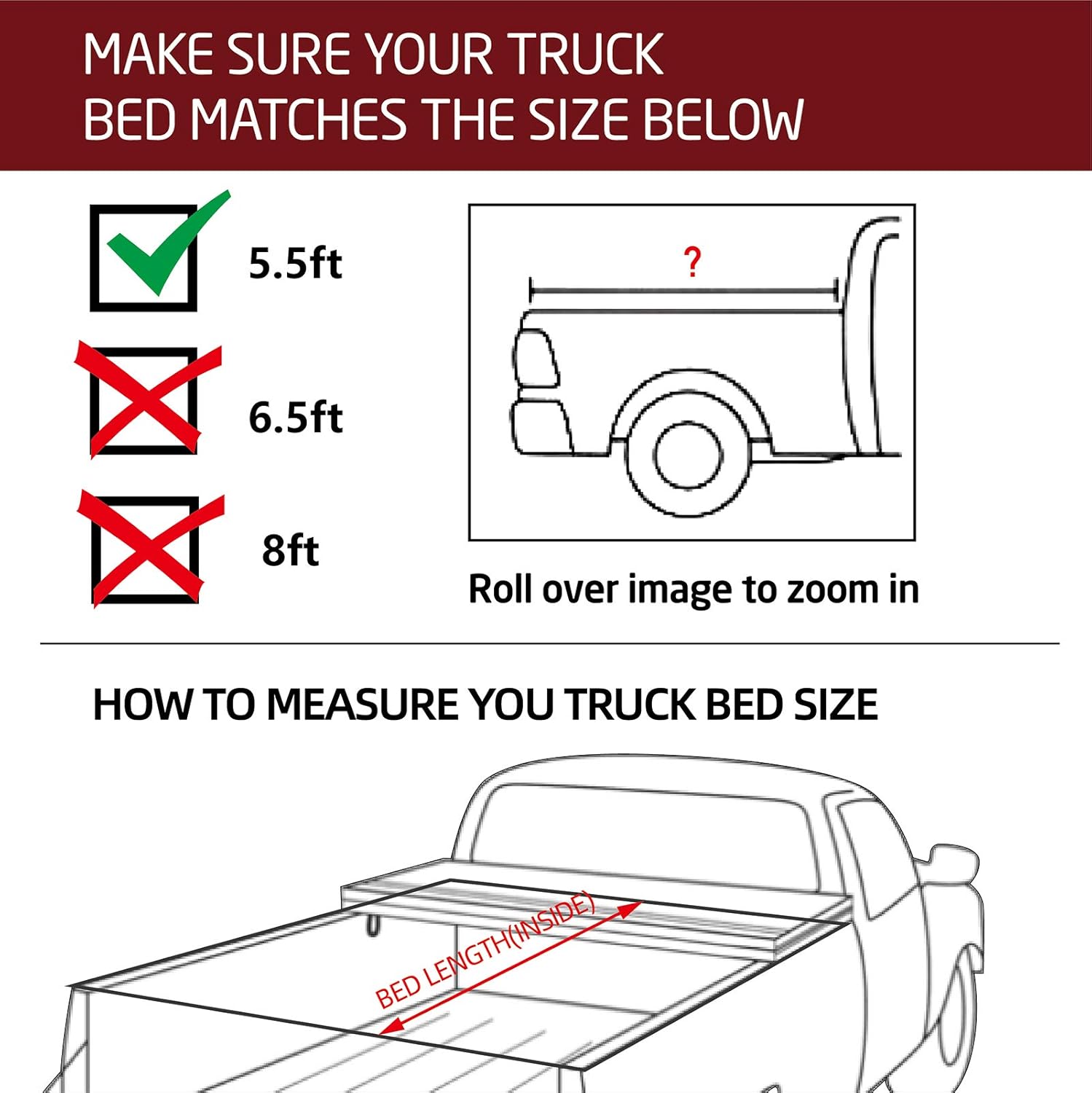 MAKE SURE YOUR TRUCK BED MATCHES THE SIZE BELOW

5.5ft

6.5ft

8ft

?

Roll over image to zoom in

HOW TO MEASURE YOU TRUCK BED SIZE

BED LENGTH(INSIDE)