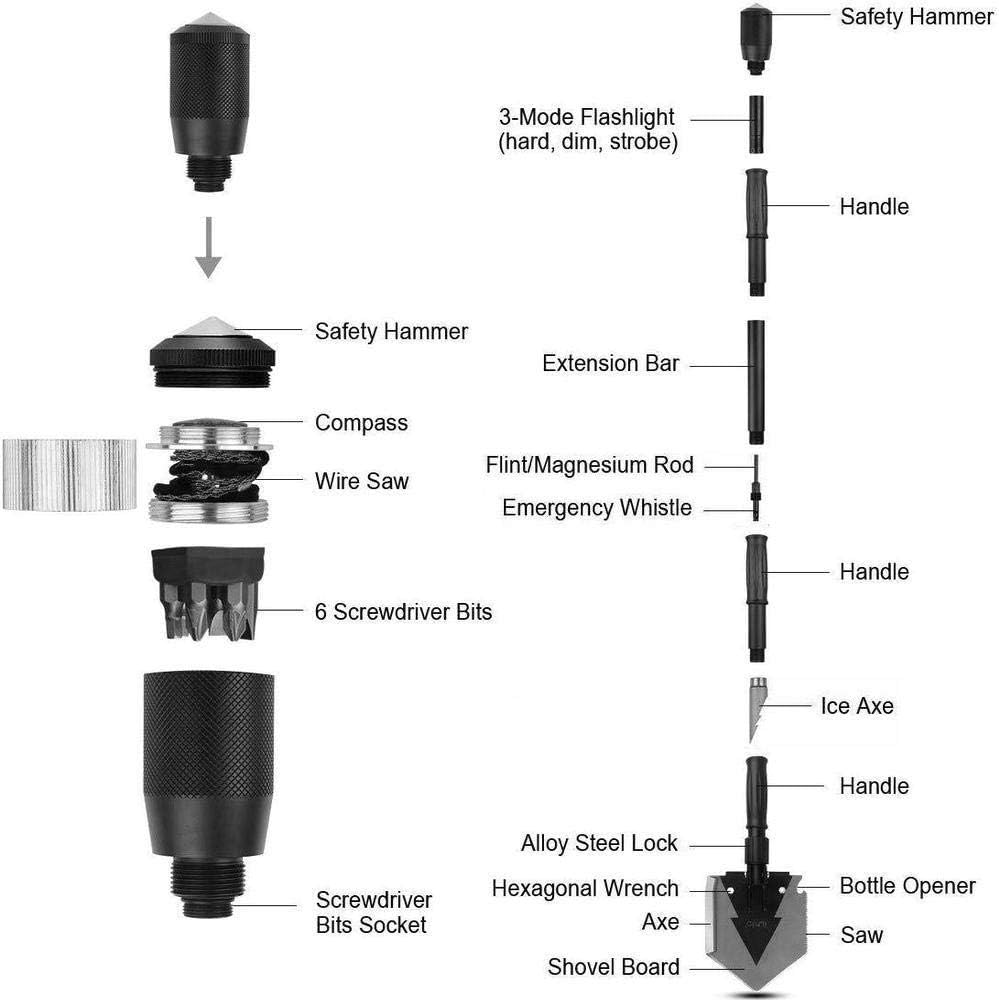 Safety Hammer

Compass

Wire Saw

6 Screwdriver Bits

Screwdriver Bits Socket

Safety Hammer

3-Mode Flashlight (hard, dim, strobe)

Handle

Extension Bar

Flint/Magnesium Rod

Emergency Whistle

Handle

Ice Axe

Handle

Alloy Steel Lock

Hexagonal Wrench

Bottle Opener

Axe

Saw

Shovel Board