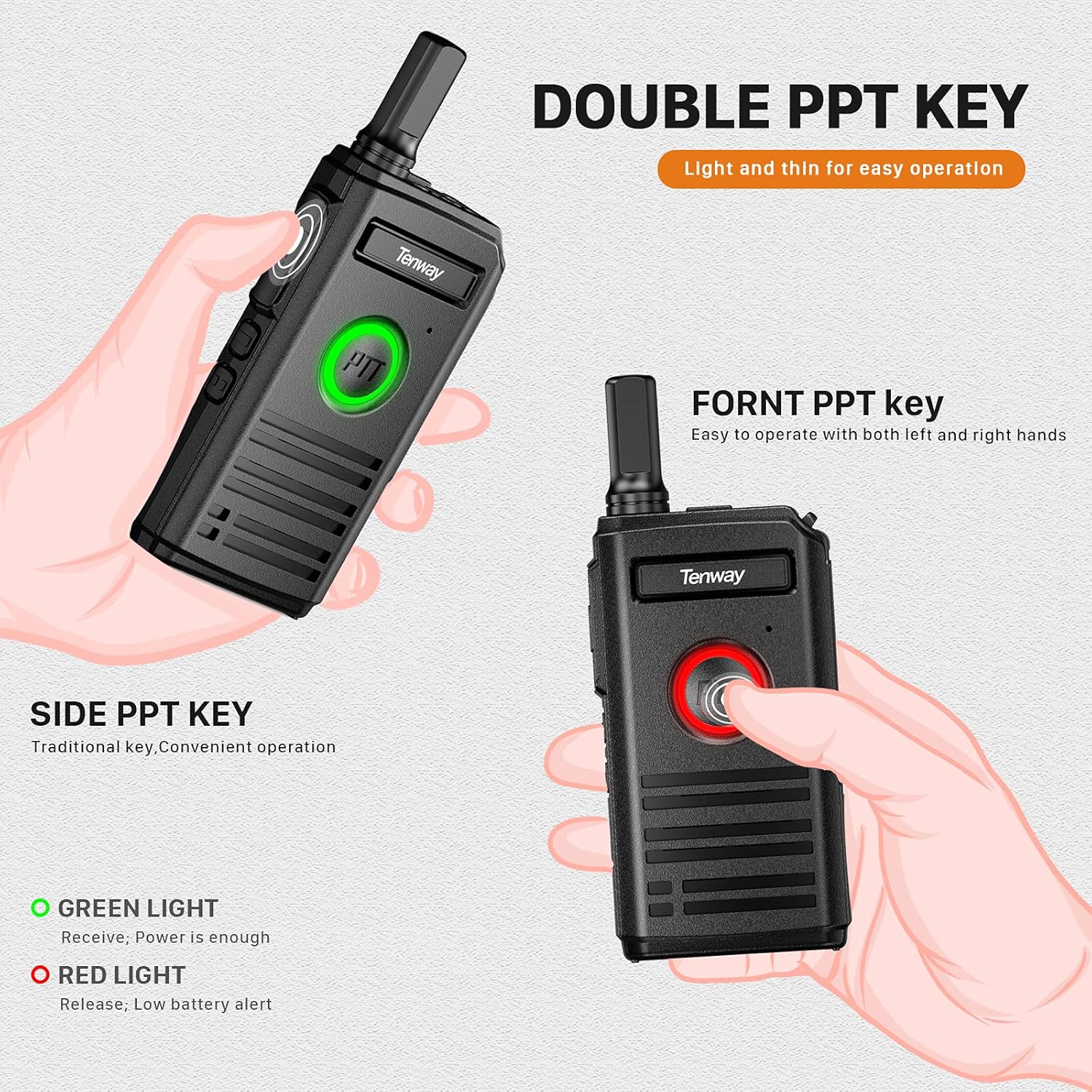 DOUBLE PPT KEY

Light and thin for easy operation

Tenway

PTT

FORNT PPT key

Easy to operate with both left and right hands

Tenway

SIDE PPT KEY

Traditional key,Convenient operation

GREEN LIGHT

Receive; Power is enough

RED LIGHT

Release; Low battery alert