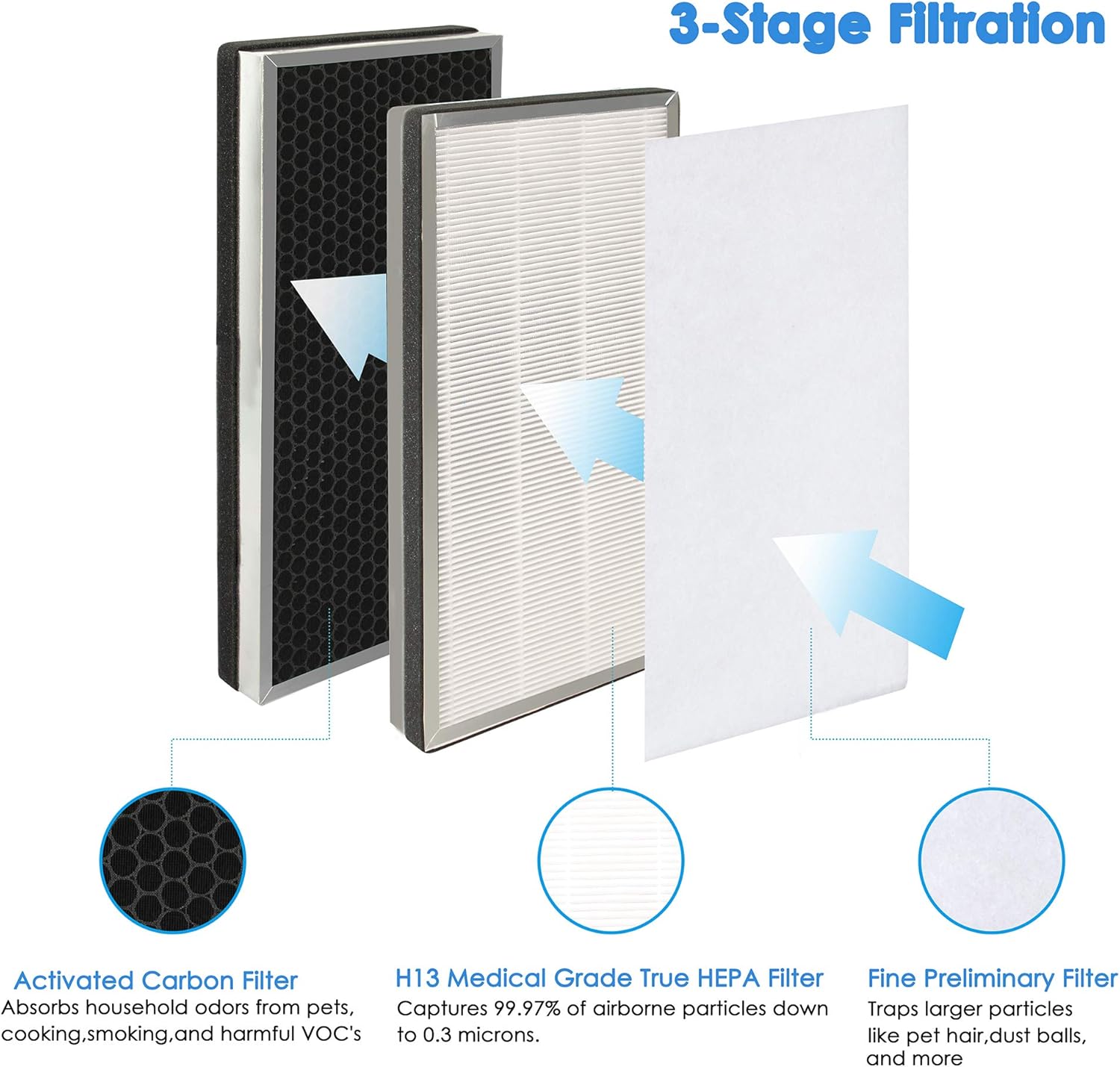 3-Stage Filtration

Activated Carbon Filter
Absorbs household odors from pets, cooking,smoking,and harmful VOC's

H13 Medical Grade True HEPA Filter
Captures 99.97% of airborne particles down to 0.3 microns.

Fine Preliminary Filter
Traps larger particles like pet hair,dust balls, and more