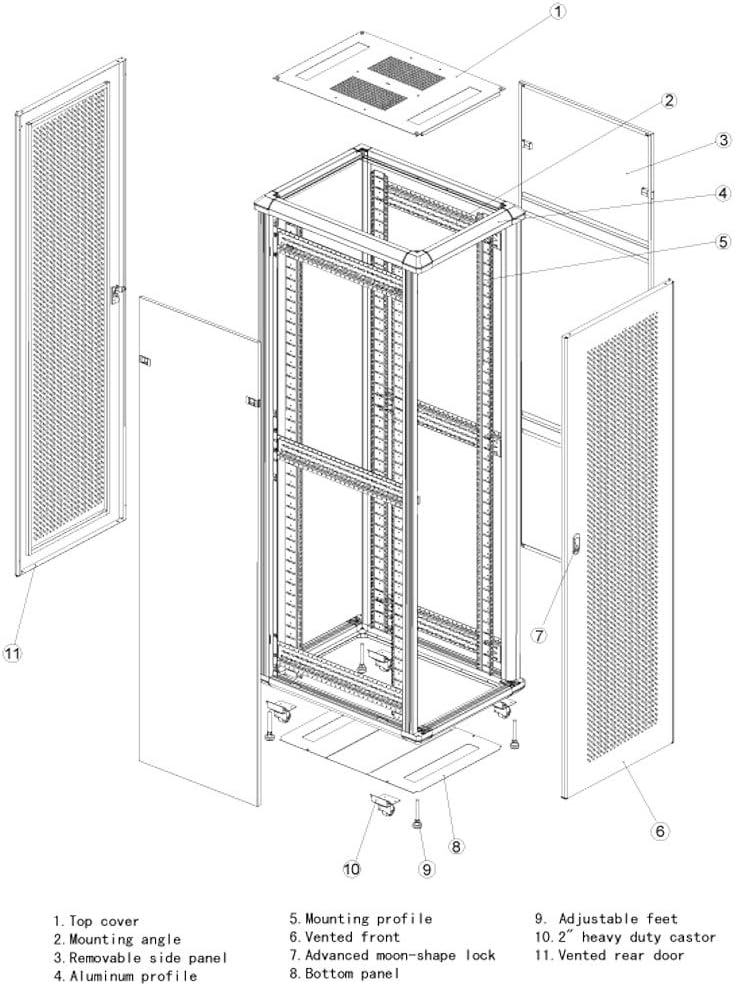 1
2
3
4
5
11
7
6
8
10
9

1. Top cover
2. Mounting angle
3. Removable side panel
4. Aluminum profile

5. Mounting profile
6. Vented front
7. Advanced moon-shape lock
8. Bottom panel

9. Adjustable feet
10. 2" heavy duty castor
11. Vented rear door