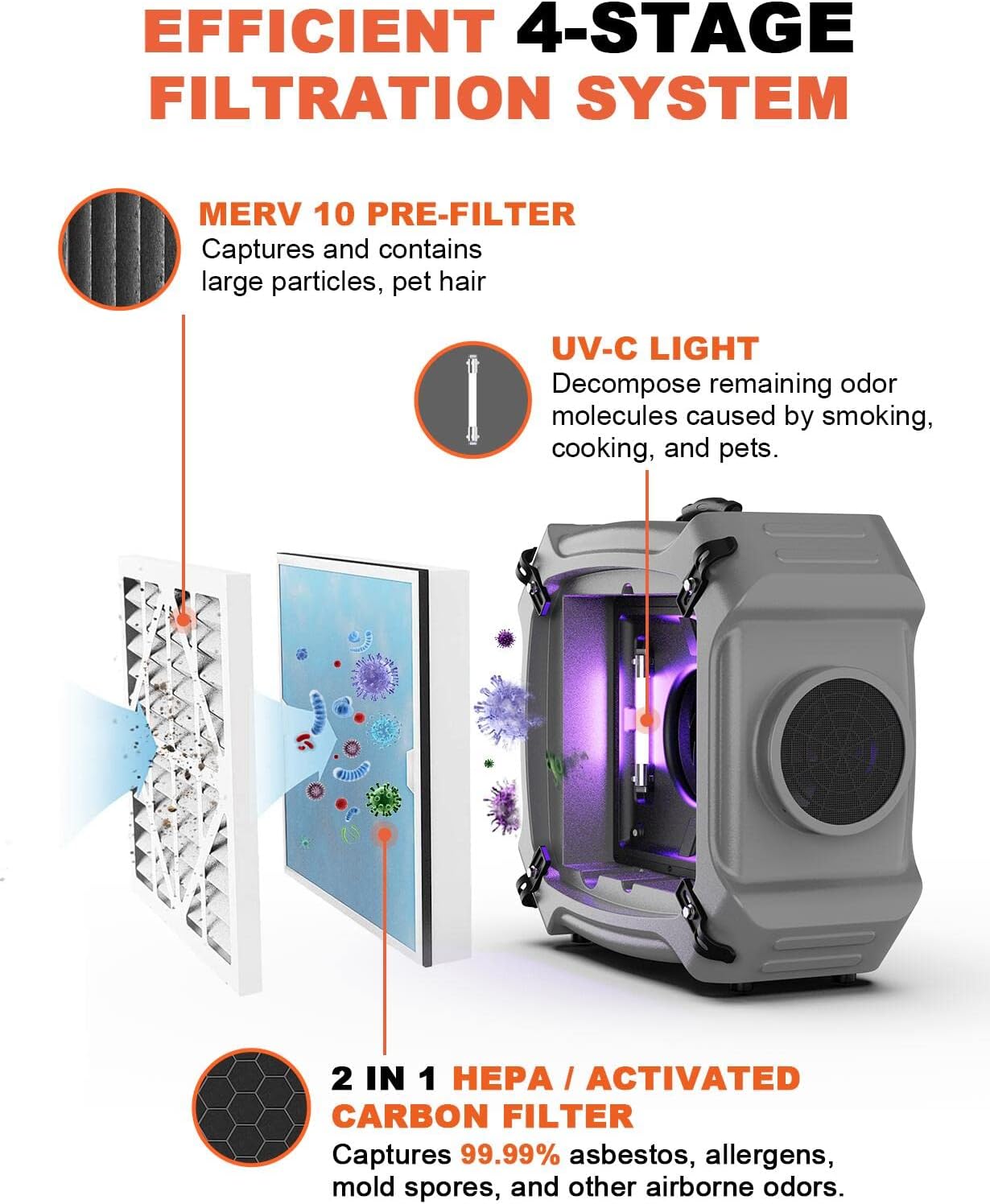 EFFICIENT 4-STAGE FILTRATION SYSTEM

MERV 10 PRE-FILTER
Captures and contains large particles, pet hair

UV-C LIGHT
Decompose remaining odor molecules caused by smoking, cooking, and pets.

2 IN 1 HEPA / ACTIVATED CARBON FILTER
Captures 99.99% asbestos, allergens, mold spores, and other airborne odors.