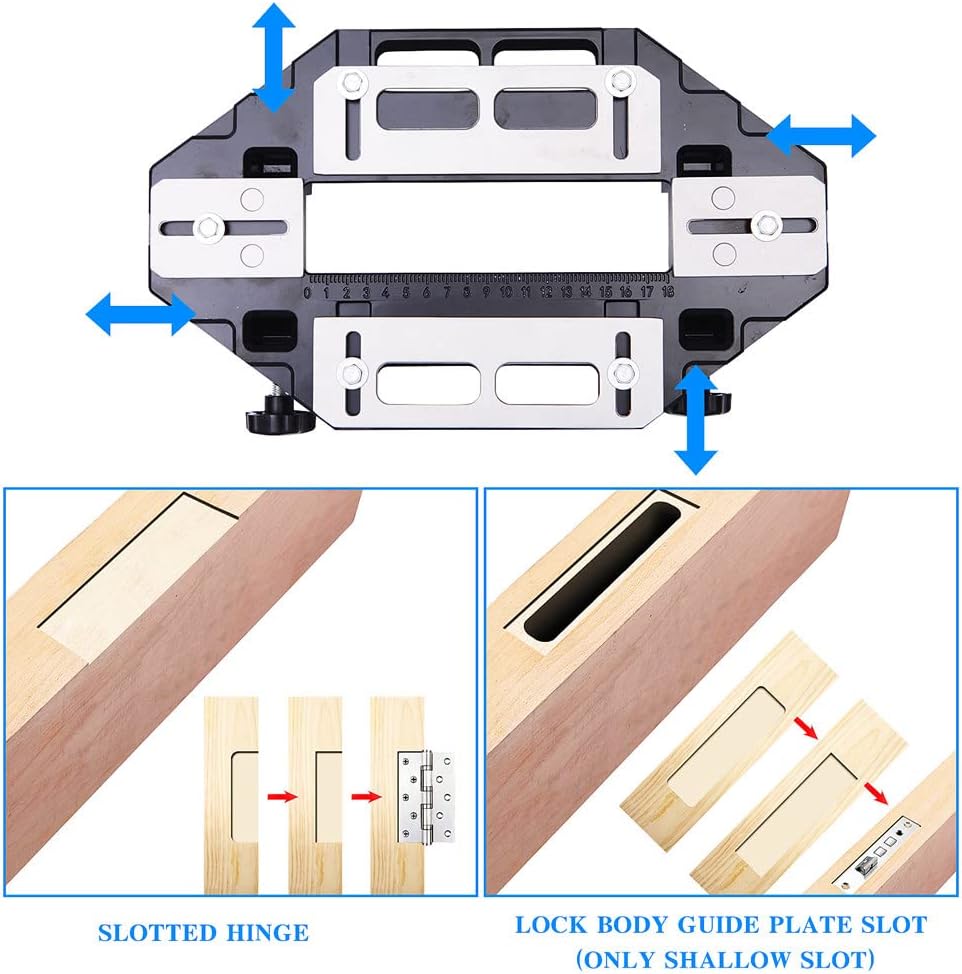 0 1 2 3 4 5 6 7 8 9 10 11 12 13 14 15 16 17 18

SLOTTED HINGE

LOCK BODY GUIDE PLATE SLOT (ONLY SHALLOW SLOT)