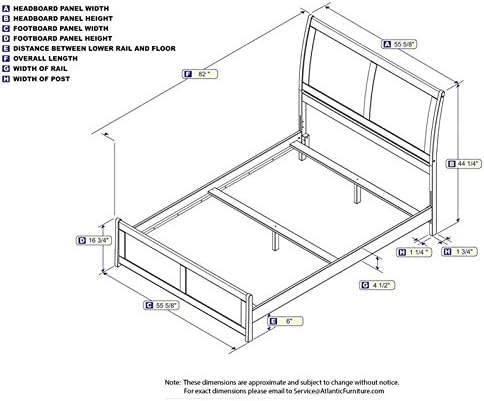 A HEADBOARD PANEL WIDTH
B HEADBOARD PANEL HEIGHT
C FOOTBOARD PANEL WIDTH
D FOOTBOARD PANEL HEIGHT
E DISTANCE BETWEEN LOWER RAIL AND FLOOR
F OVERALL LENGTH
G WIDTH OF RAIL
H WIDTH OF POST

A 55 5/8"

F 82 "

B 44 1/4"

D 16 3/4"

H 1 1/4 "

H 1 3/4"

G 4 1/2"

C 55 5/8"

E 6"

Note: These dimensions are approximate and subject to change without notice.
For exact dimensions please email to Service@AtlanticFurniture.com