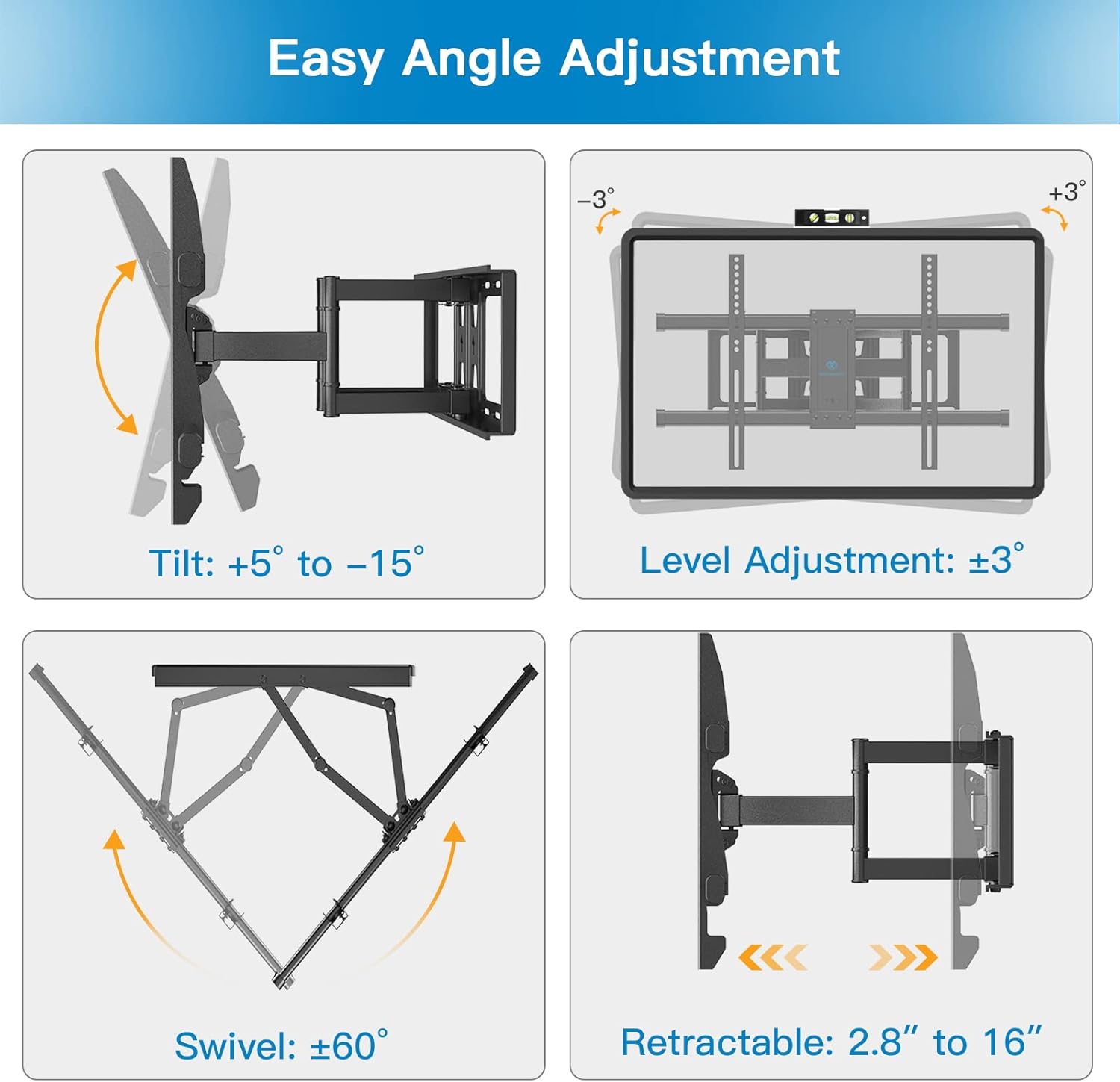 Easy Angle Adjustment

Tilt: +5° to –15°

–3°

+3°

Level Adjustment: ±3°

Swivel: ±60°

Retractable: 2.8″ to 16″