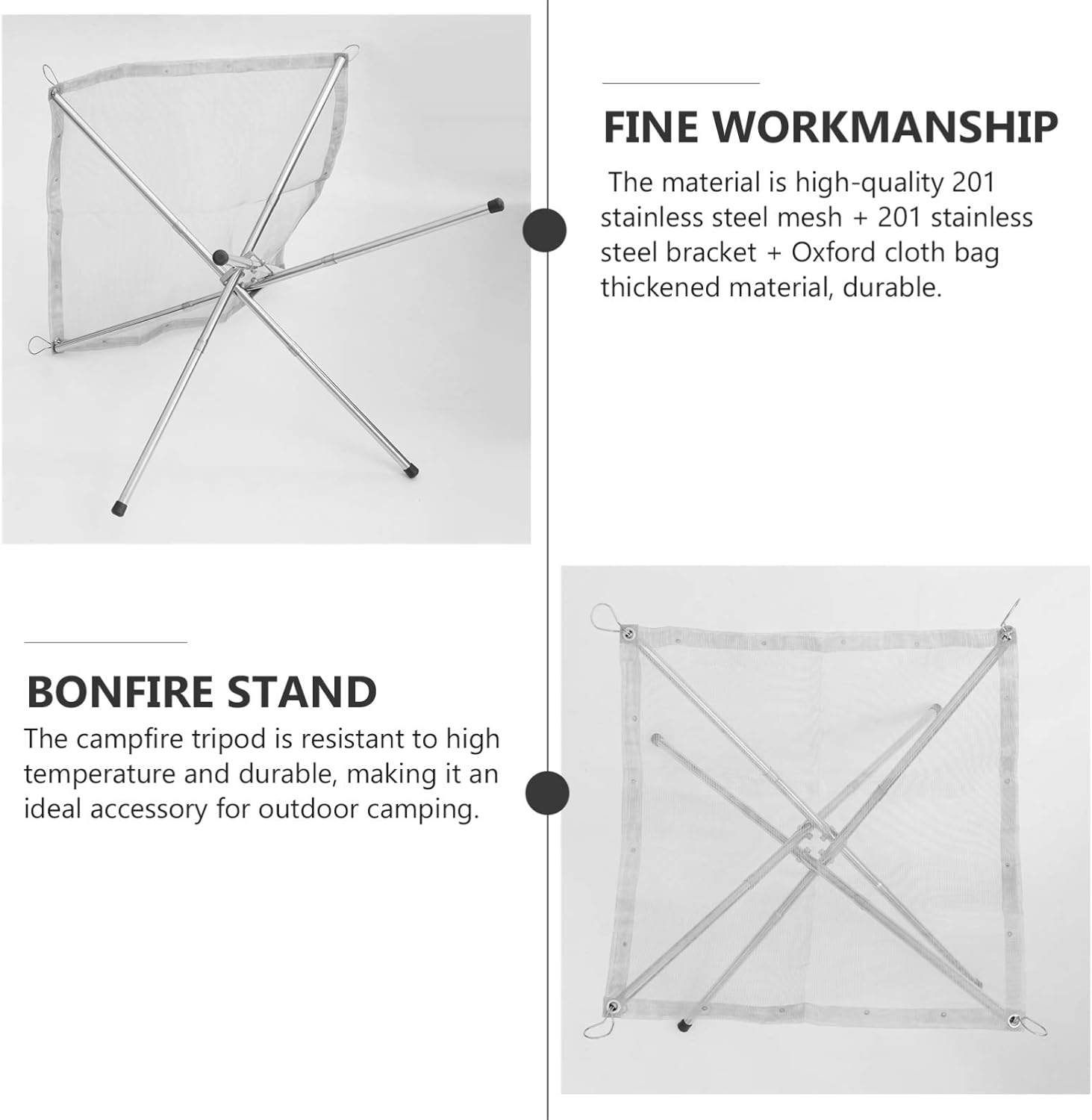 FINE WORKMANSHIP

The material is high-quality 201 stainless steel mesh + 201 stainless steel bracket + Oxford cloth bag thickened material, durable.

BONFIRE STAND

The campfire tripod is resistant to high temperature and durable, making it an ideal accessory for outdoor camping.