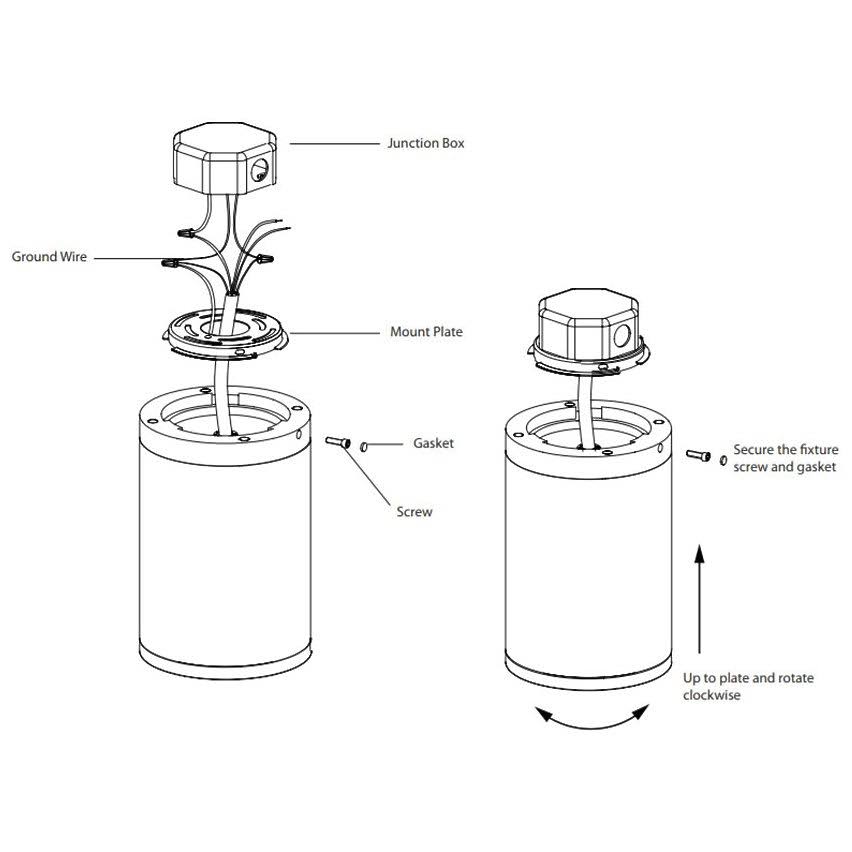 Junction Box

Ground Wire

Mount Plate

Gasket

Screw

Secure the fixture screw and gasket

Up to plate and rotate clockwise