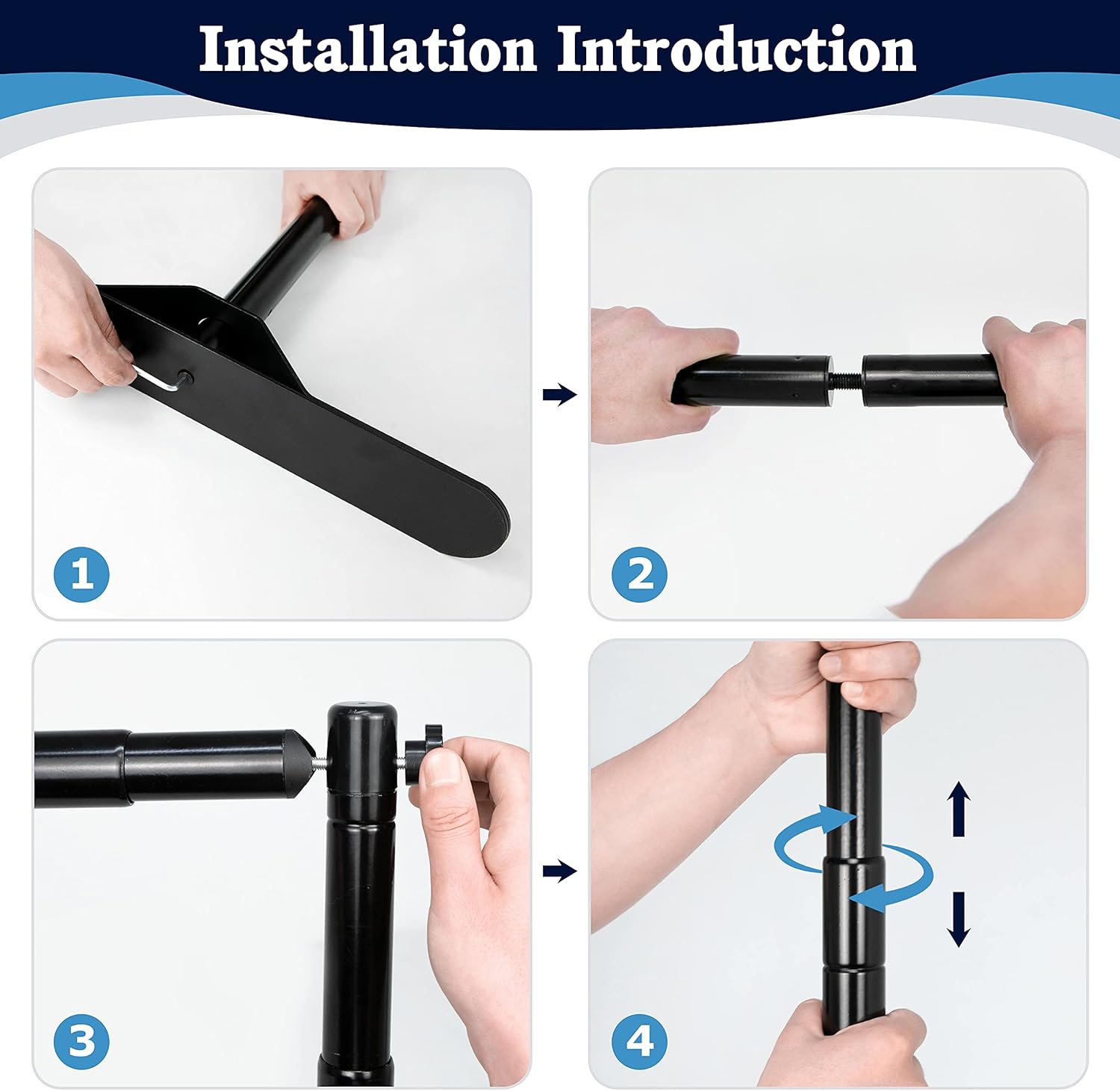 Installation Introduction

1

2

3

4