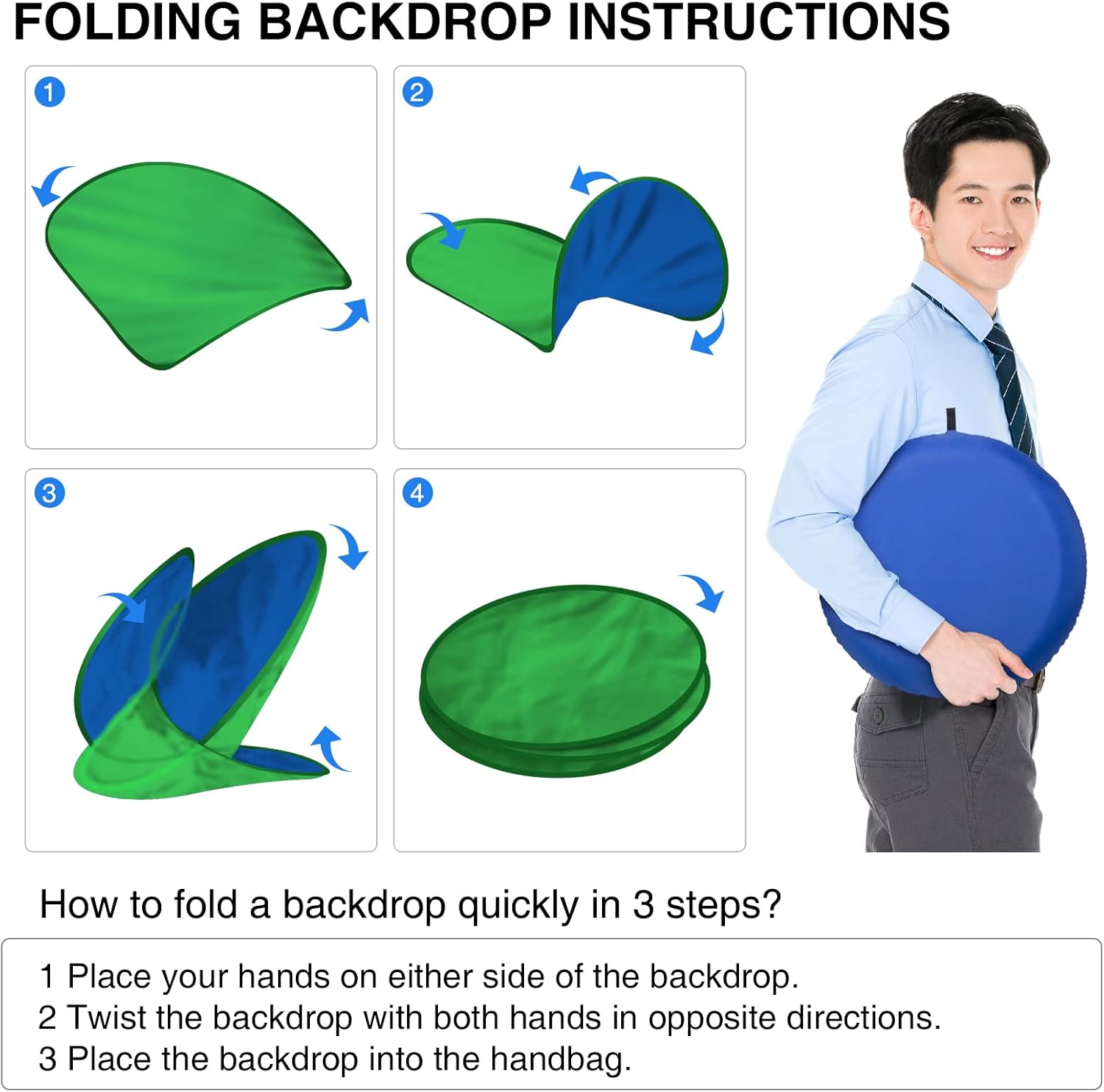 FOLDING BACKDROP INSTRUCTIONS

1

2

3

4

How to fold a backdrop quickly in 3 steps?

1 Place your hands on either side of the backdrop.
2 Twist the backdrop with both hands in opposite directions.
3 Place the backdrop into the handbag.