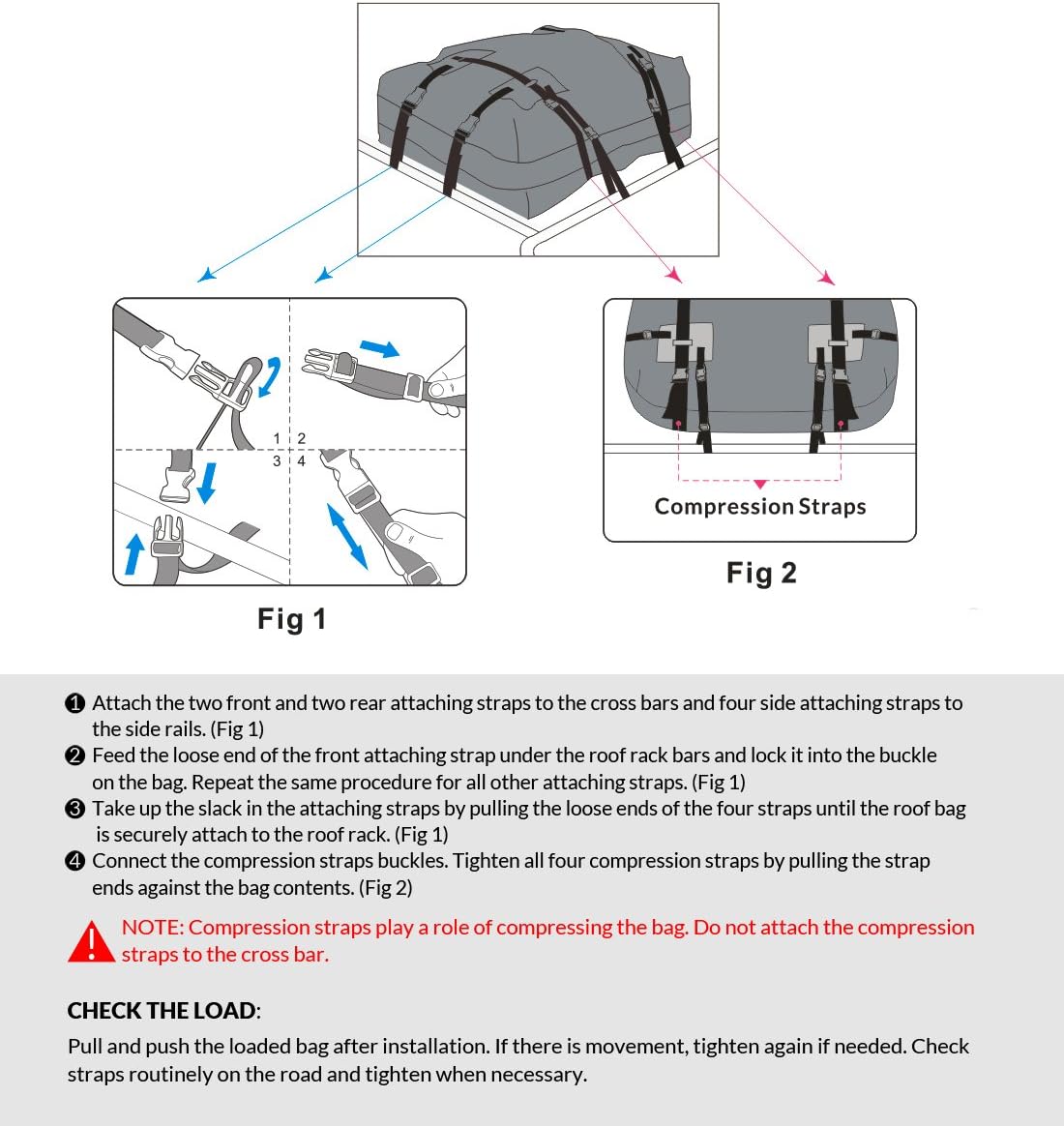 1
2
3
4

Fig 1

Compression Straps

Fig 2

❶ Attach the two front and two rear attaching straps to the cross bars and four side attaching straps to the side rails. (Fig 1)
❷ Feed the loose end of the front attaching strap under the roof rack bars and lock it into the buckle on the bag. Repeat the same procedure for all other attaching straps. (Fig 1)
❸ Take up the slack in the attaching straps by pulling the loose ends of the four straps until the roof bag is securely attach to the roof rack. (Fig 1)
❹ Connect the compression straps buckles. Tighten all four compression straps by pulling the strap ends against the bag contents. (Fig 2)

NOTE: Compression straps play a role of compressing the bag. Do not attach the compression straps to the cross bar.

CHECK THE LOAD:
Pull and push the loaded bag after installation. If there is movement, tighten again if needed. Check straps routinely on the road and tighten when necessary.