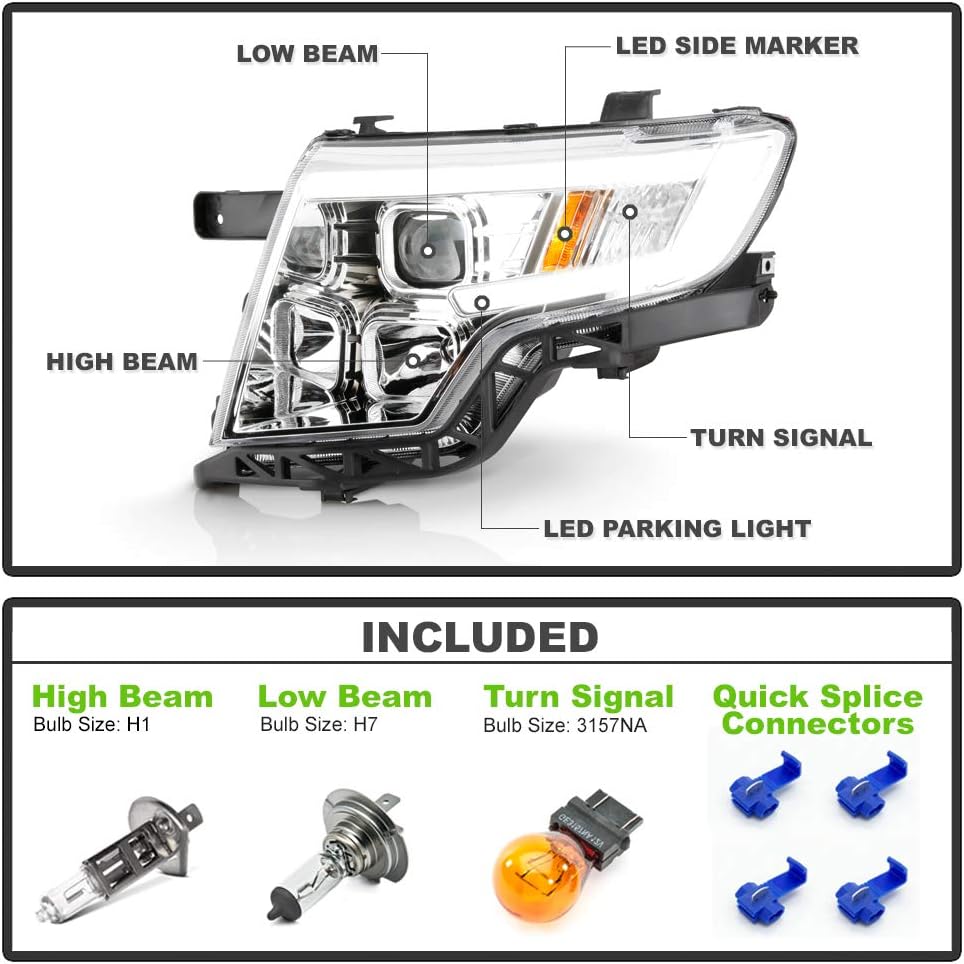 LOW BEAM

LED SIDE MARKER

HIGH BEAM

TURN SIGNAL

LED PARKING LIGHT

INCLUDED

High Beam
Bulb Size: H1

Low Beam
Bulb Size: H7

Turn Signal
Bulb Size: 3157NA

Quick Splice Connectors