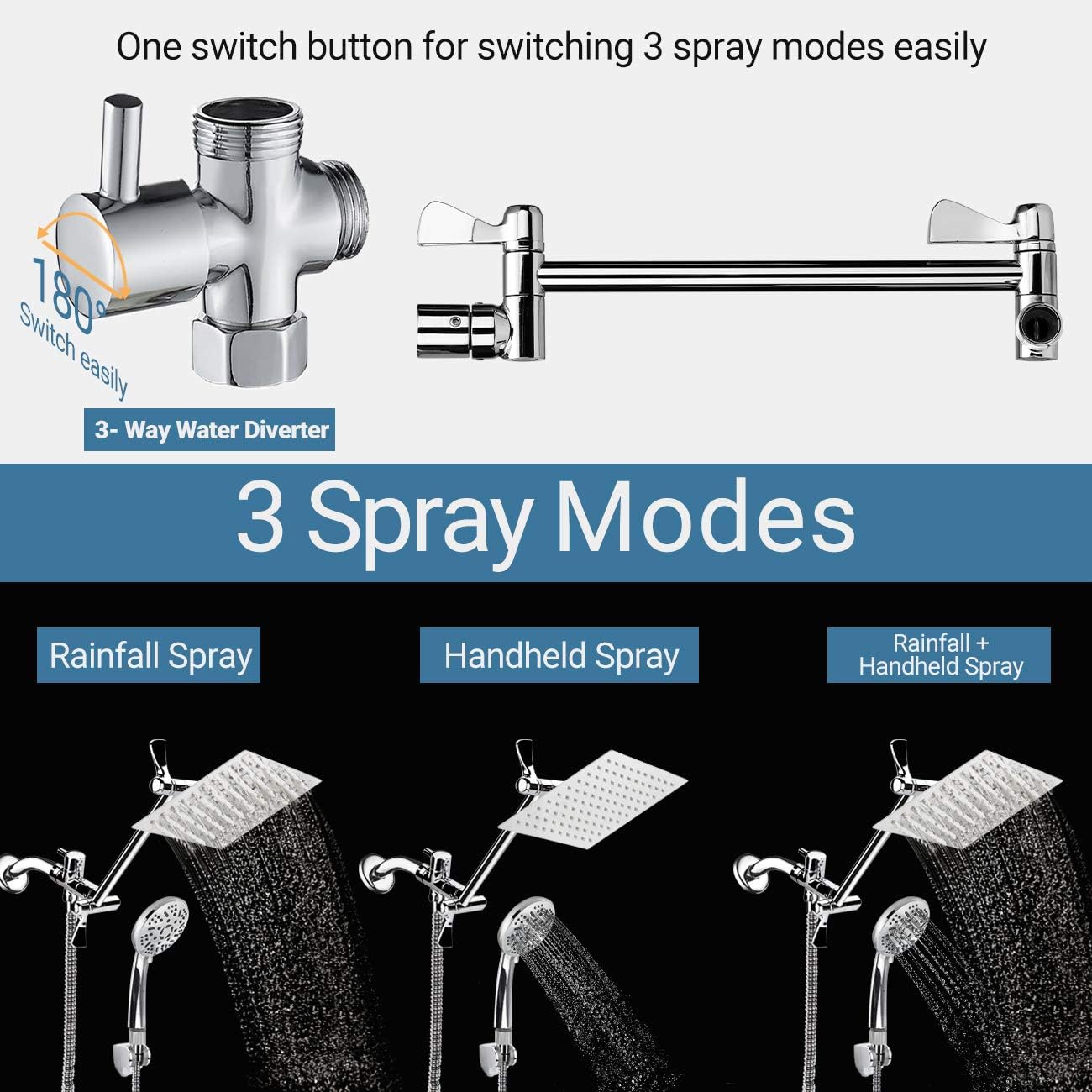 One switch button for switching 3 spray modes easily

180°
Switch easily

3- Way Water Diverter

3 Spray Modes

Rainfall Spray

Handheld Spray

Rainfall + Handheld Spray