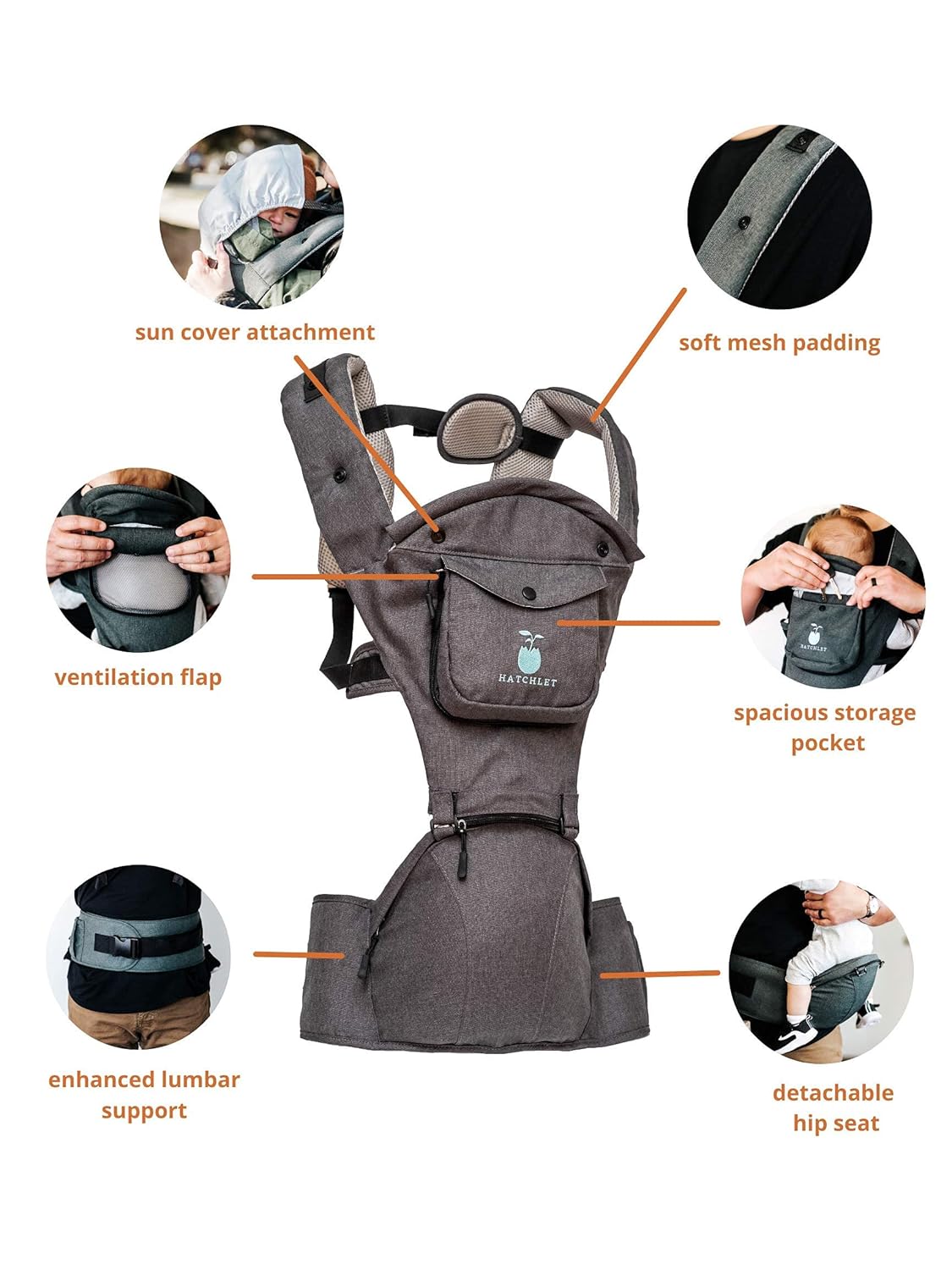 sun cover attachment

soft mesh padding

ventilation flap

HATCHLET

HATCHLET

spacious storage pocket

enhanced lumbar support

detachable hip seat