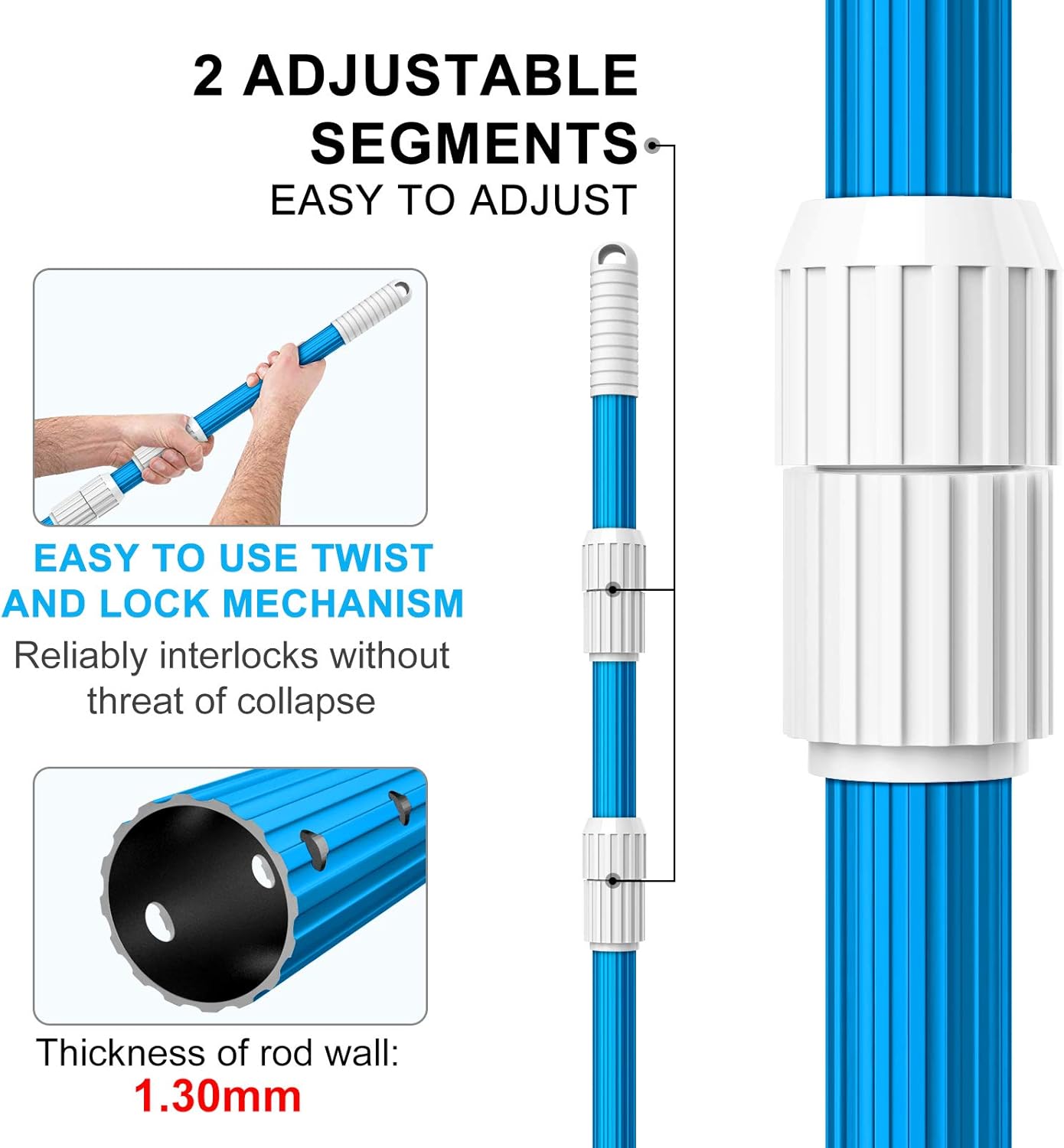 2 ADJUSTABLE SEGMENTS
EASY TO ADJUST

EASY TO USE TWIST AND LOCK MECHANISM
Reliably interlocks without threat of collapse

Thickness of rod wall:
1.30mm