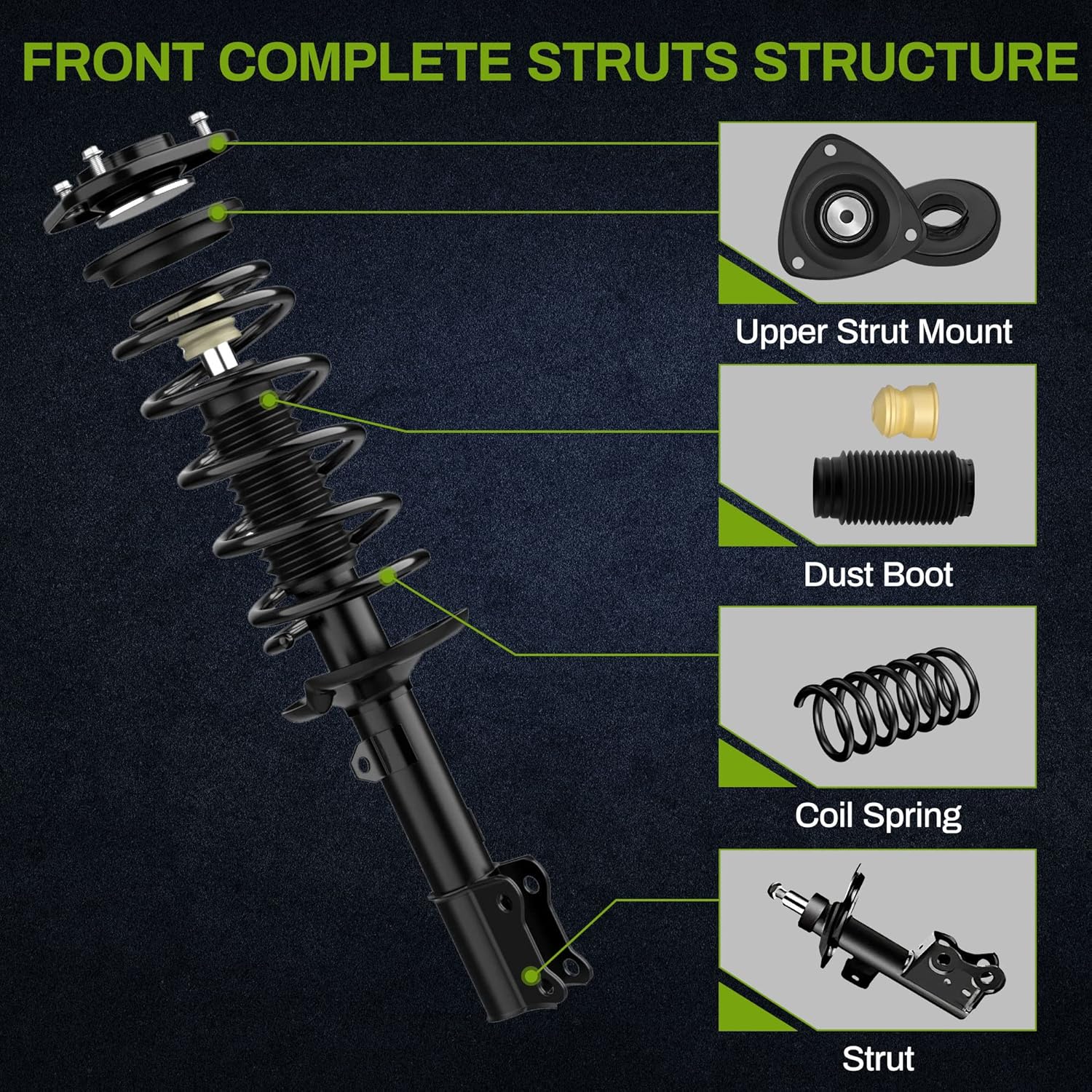 FRONT COMPLETE STRUTS STRUCTURE

Upper Strut Mount

Dust Boot

Coil Spring

Strut