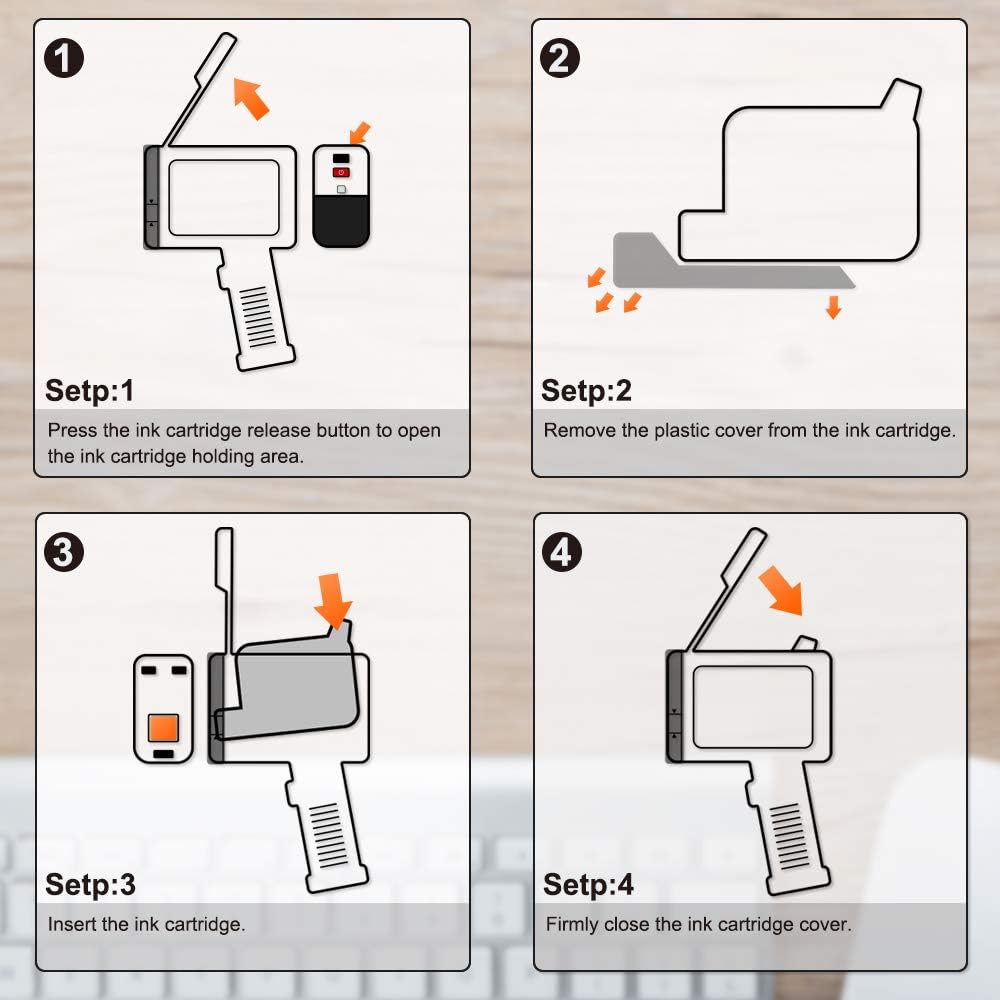 1

Setp:1

Press the ink cartridge release button to open the ink cartridge holding area.

2

Setp:2

Remove the plastic cover from the ink cartridge.

3

Setp:3

Insert the ink cartridge.

4

Setp:4

Firmly close the ink cartridge cover.