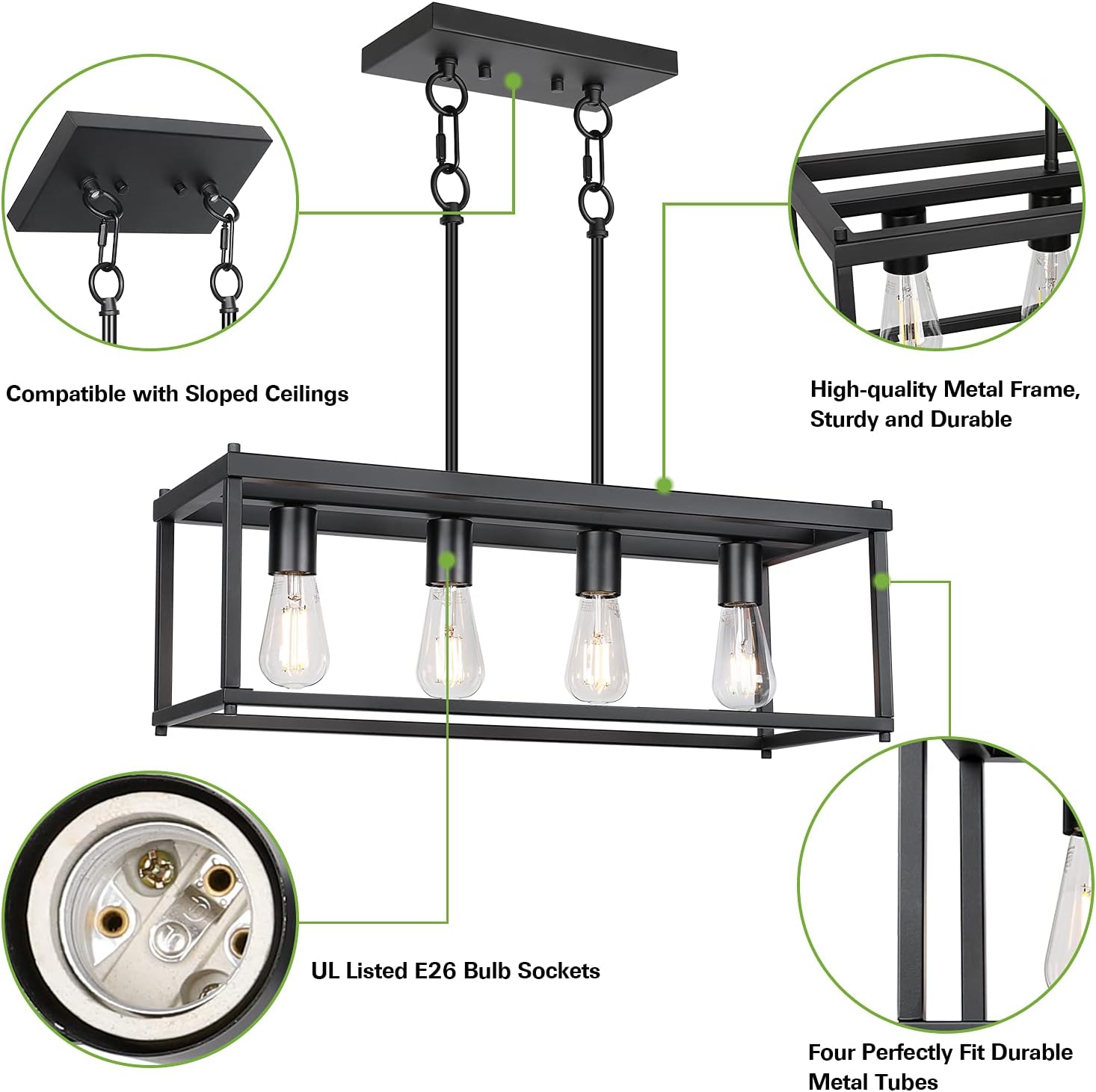 Compatible with Sloped Ceilings

High-quality Metal Frame, Sturdy and Durable

UL Listed E26 Bulb Sockets

Four Perfectly Fit Durable Metal Tubes