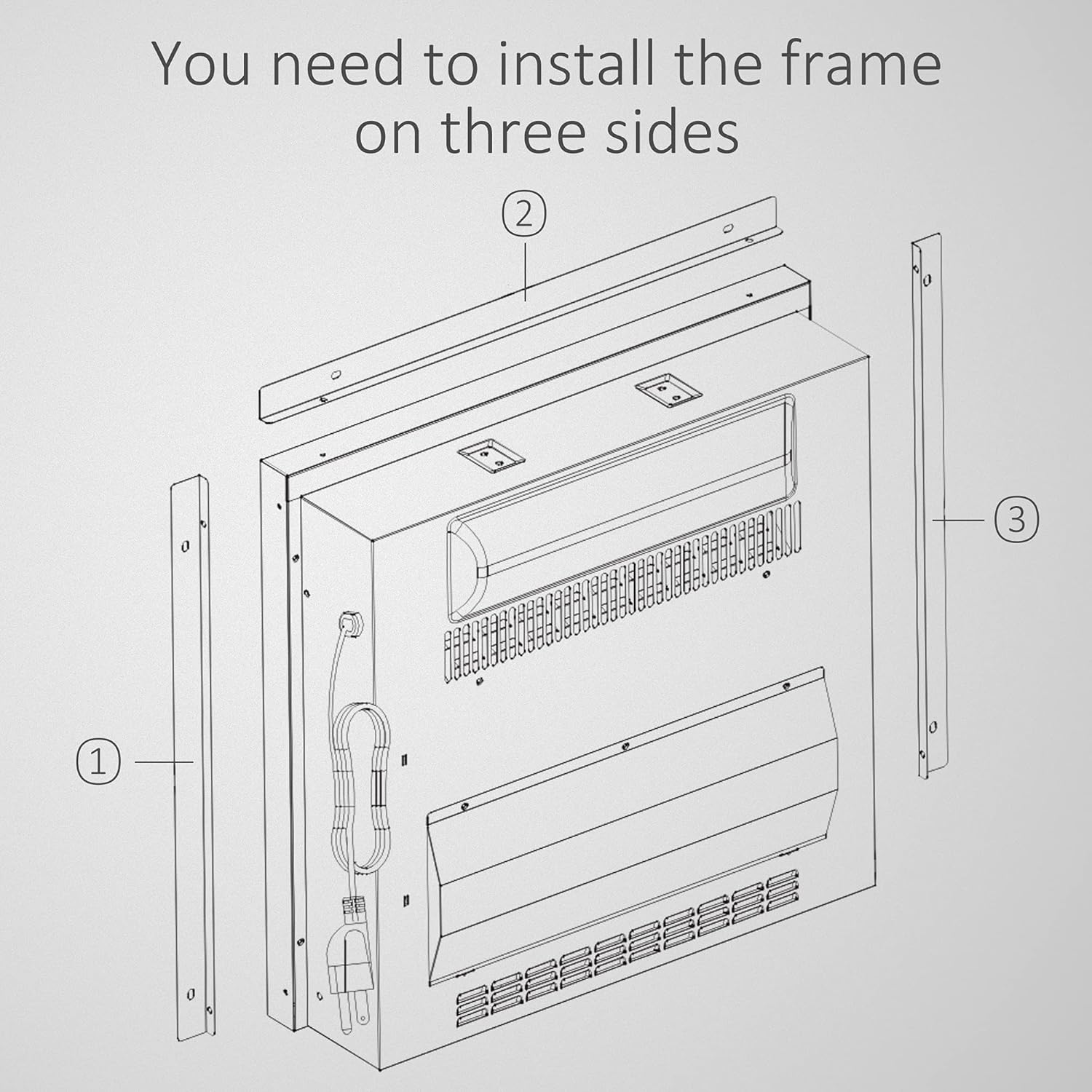 You need to install the frame on three sides

2

3

1