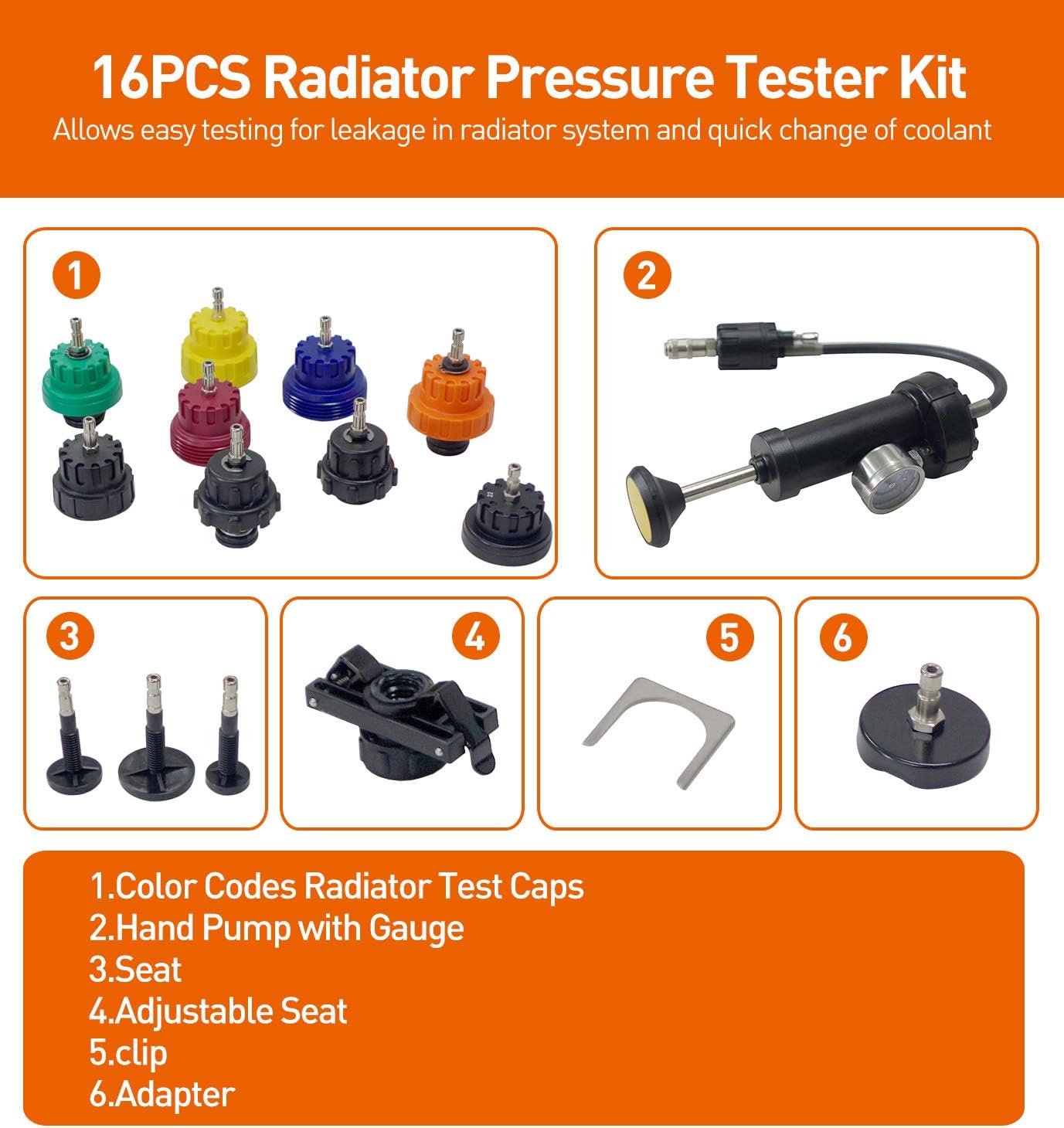 16PCS Radiator Pressure Tester Kit

Allows easy testing for leakage in radiator system and quick change of coolant

1

2

3

4

5

6

1.Color Codes Radiator Test Caps
2.Hand Pump with Gauge
3.Seat
4.Adjustable Seat
5.clip
6.Adapter