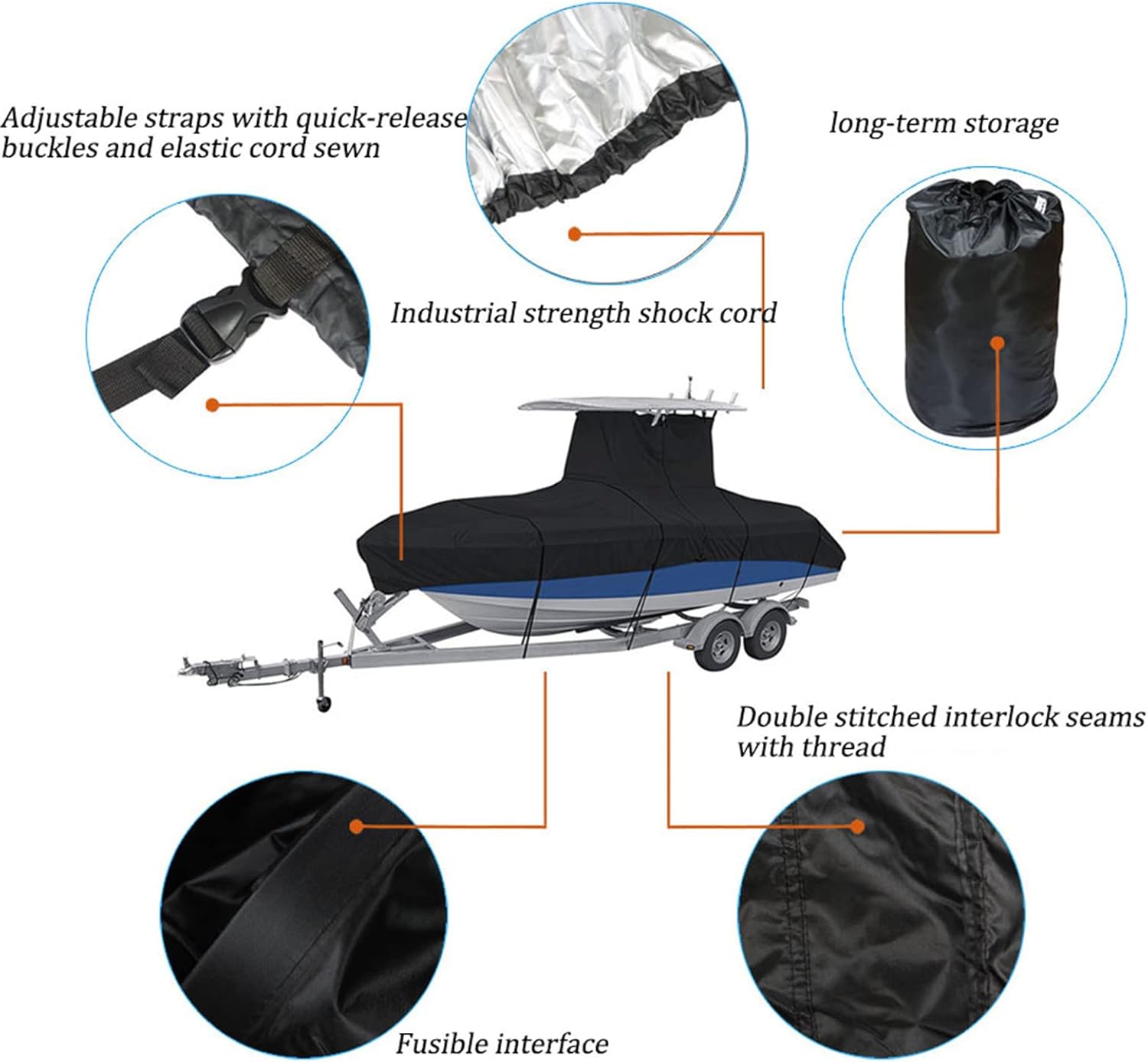 Adjustable straps with quick-release buckles and elastic cord sewn

long-term storage

Industrial strength shock cord

Double stitched interlock seams with thread

Fusible interface