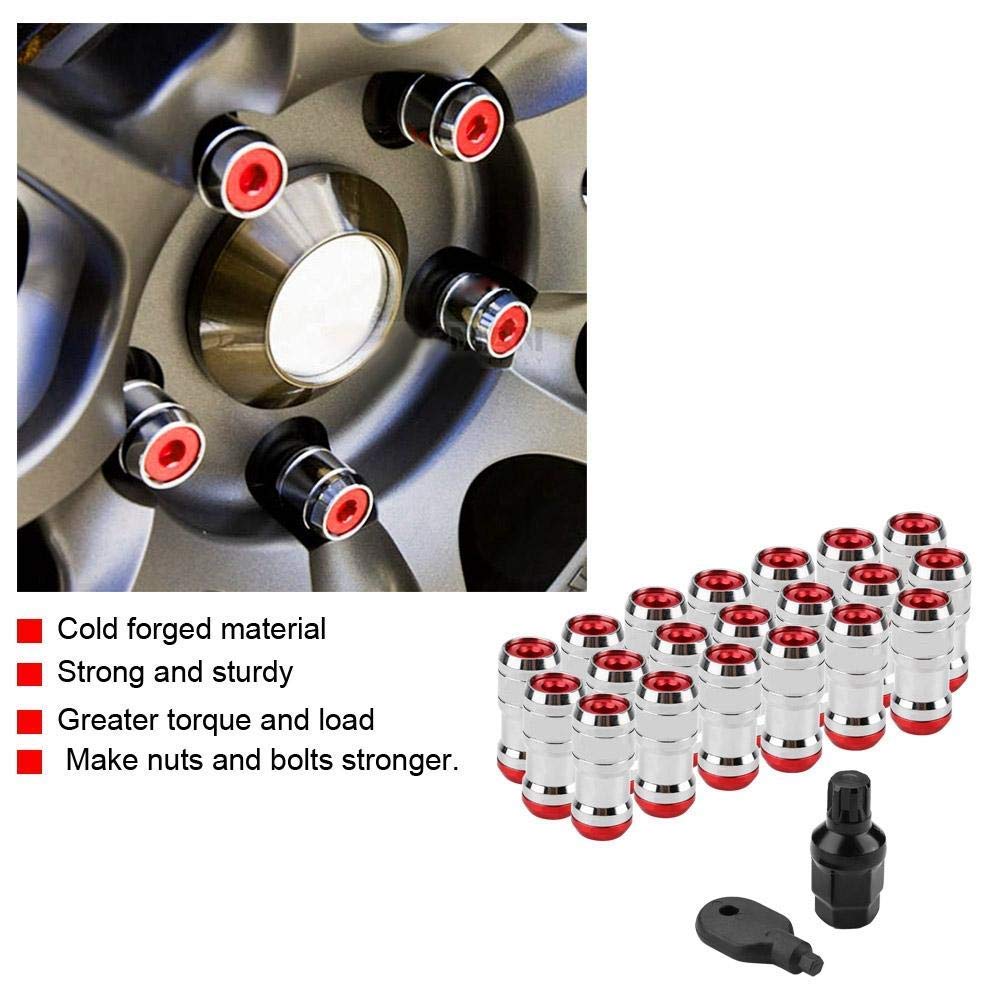 Cold forged material
Strong and sturdy
Greater torque and load
Make nuts and bolts stronger.