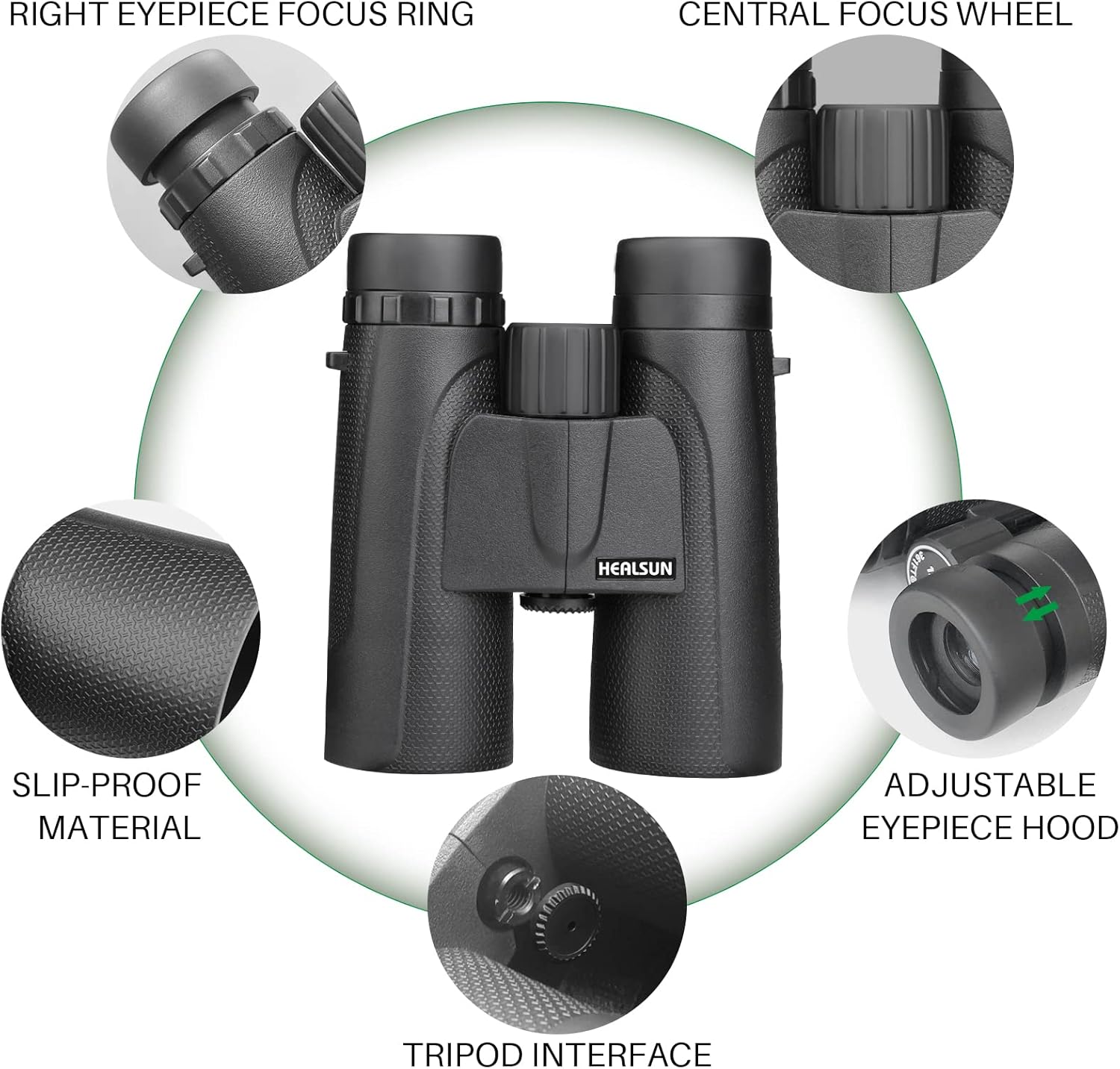 RIGHT EYEPIECE FOCUS RING

CENTRAL FOCUS WHEEL

HEALSUN

SLIP-PROOF MATERIAL

ADJUSTABLE EYEPIECE HOOD

TRIPOD INTERFACE