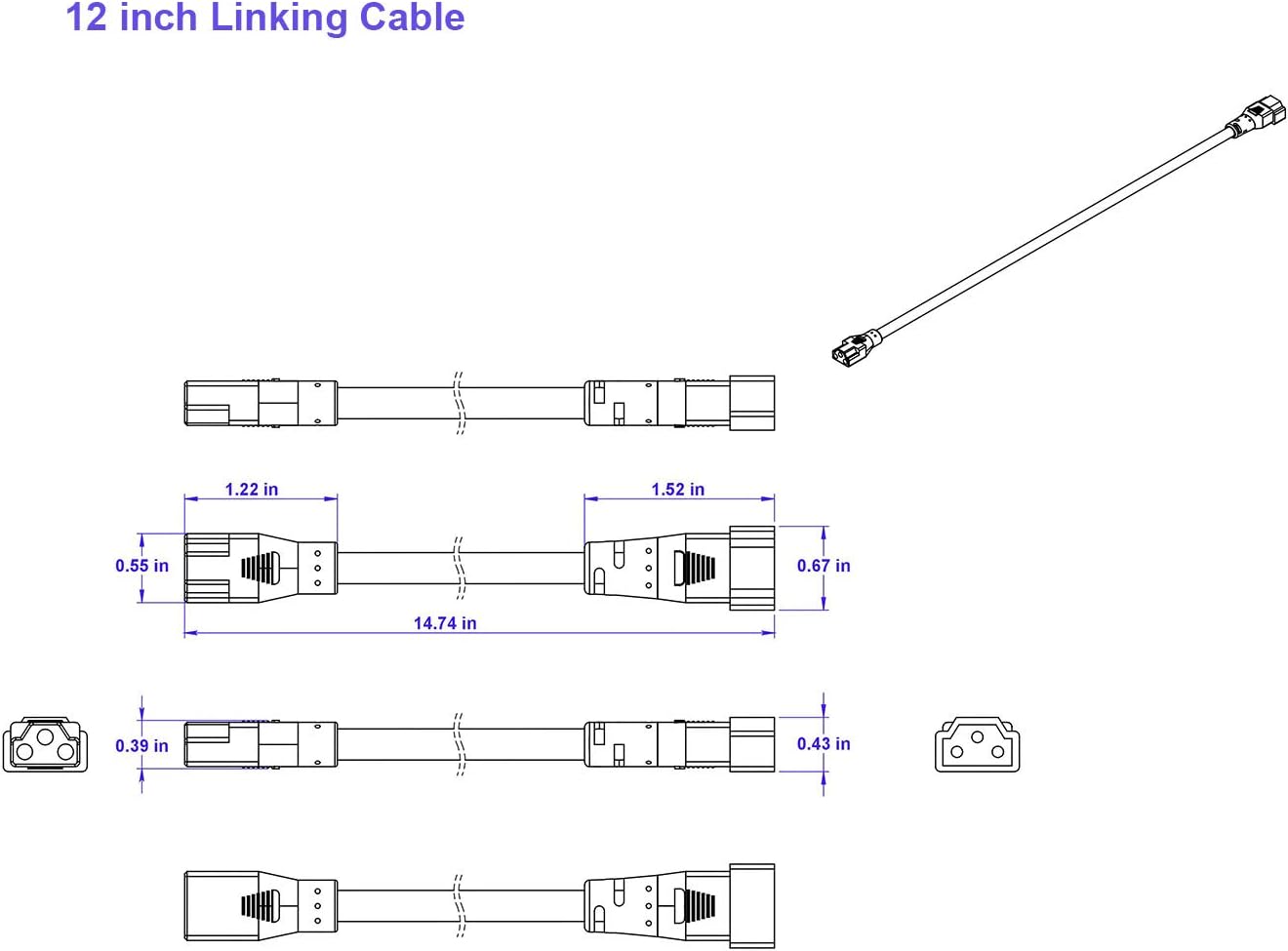 12 inch Linking Cable

1.22 in

1.52 in

0.55 in

0.67 in

14.74 in

0.39 in

0.43 in