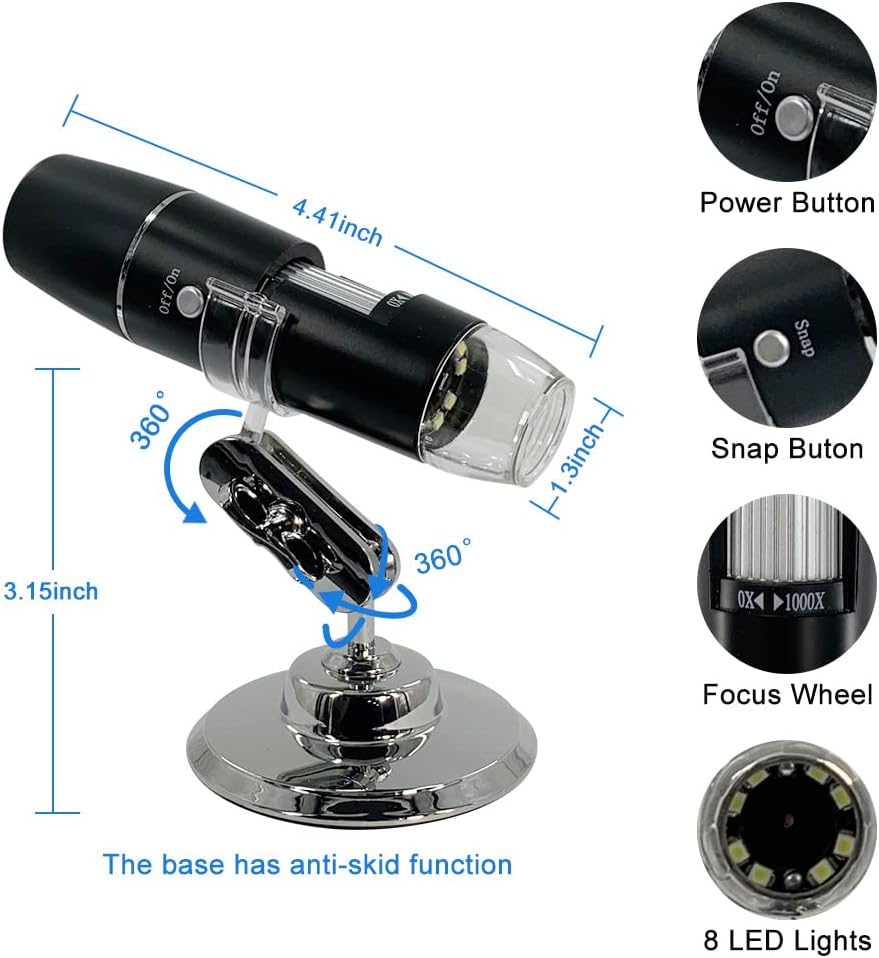 4.41inch

Off/On

360°

1.3inch

360°

3.15inch

The base has anti-skid function

Off/On

Power Button

Snap

Snap Buton

0X◀ ▶1000X

Focus Wheel

8 LED Lights